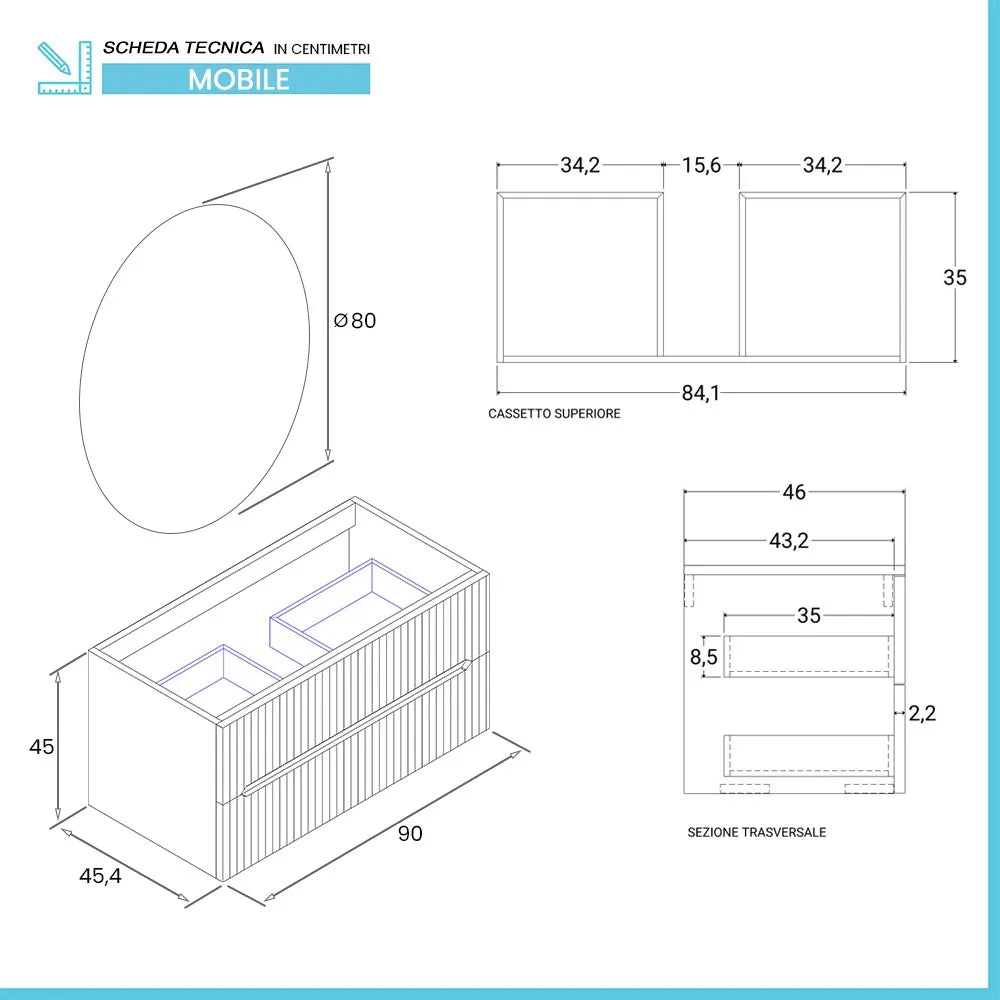 SCHEDA TECNICA IN CENTIMETRI
MOBILE

Ø80

45

45,4

90

34,2 15,6 34,2

35

84,1

CASSETTO SUPERIORE

46

43,2

35

8,5

2,2

SEZIONE TRASVERSALE