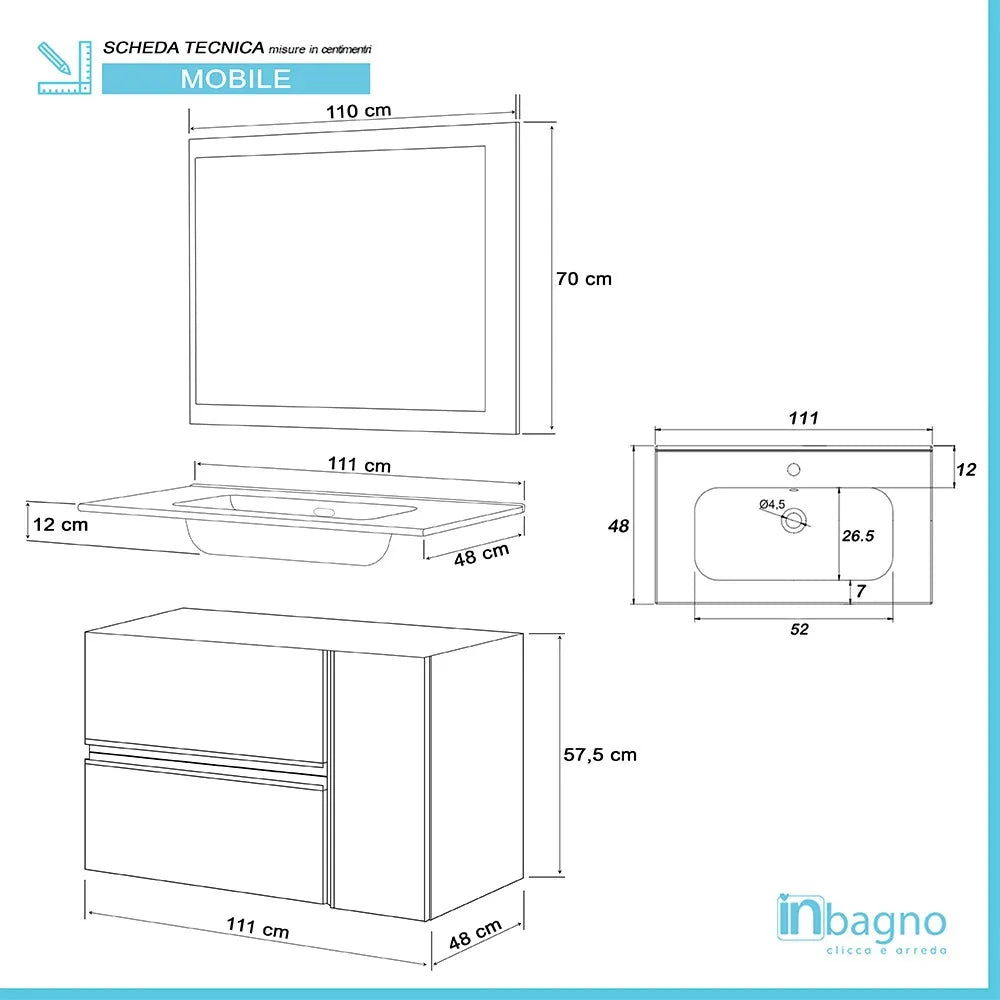 SCHEDA TECNICA misure in centimentri

MOBILE

110 cm

70 cm

111 cm

12 cm

48 cm

111

12

48

Ø4,5

26.5

7

52

57,5 cm

111 cm

48 cm

inbagno
clicca e arreda