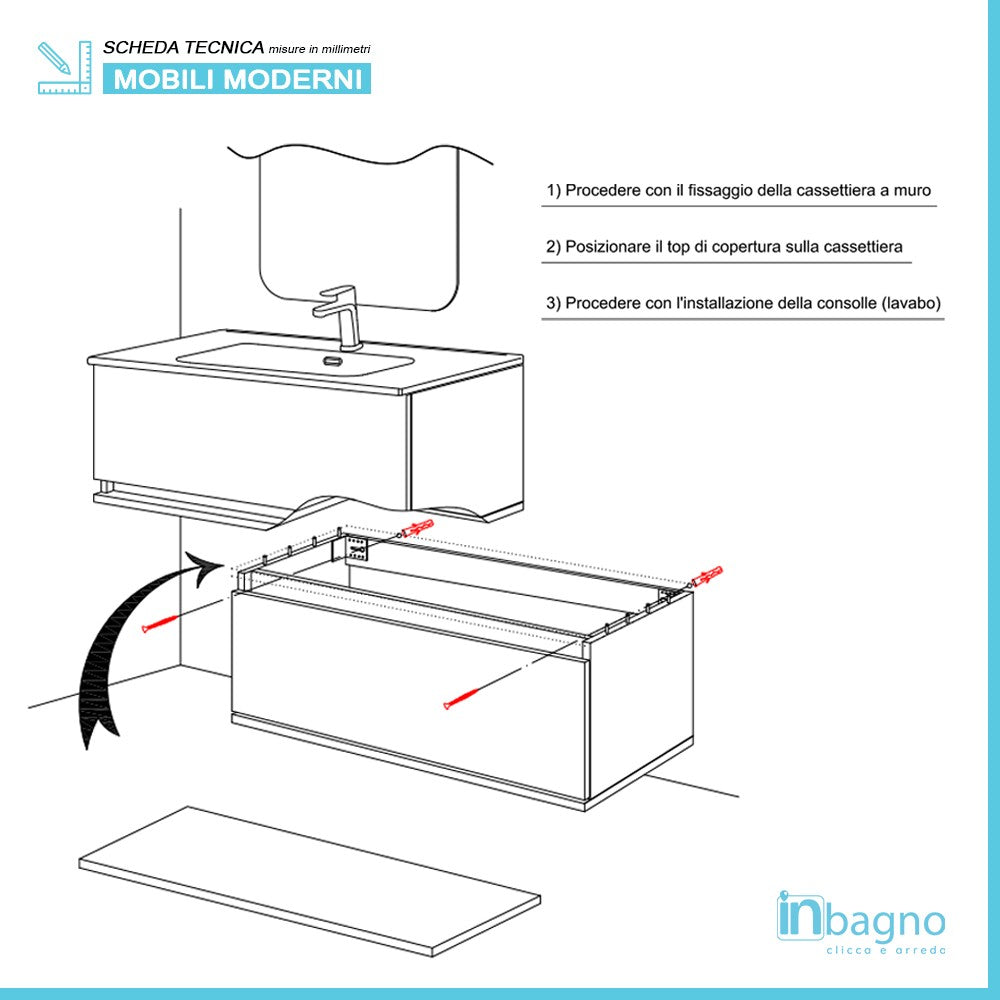 SCHEDA TECNICA misure in millimetri

MOBILI MODERNI

1) Procedere con il fissaggio della cassettiera a muro

2) Posizionare il top di copertura sulla cassettiera

3) Procedere con l'installazione della consolle (lavabo)

inbagno
clicca e arreda