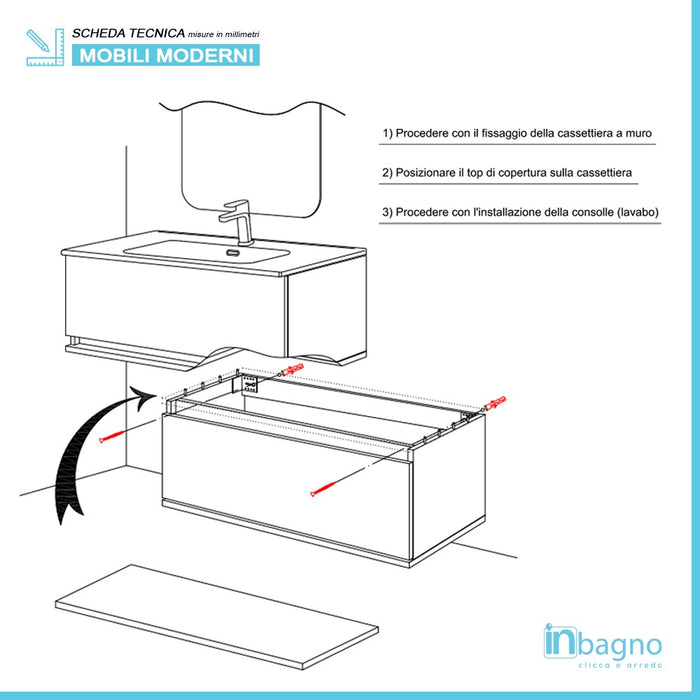 SCHEDA TECNICA misure in millimetri
MOBILI MODERNI

1) Procedere con il fissaggio della cassettiera a muro

2) Posizionare il top di copertura sulla cassettiera

3) Procedere con l'installazione della consolle (lavabo)

inbagno
clicca e arreda