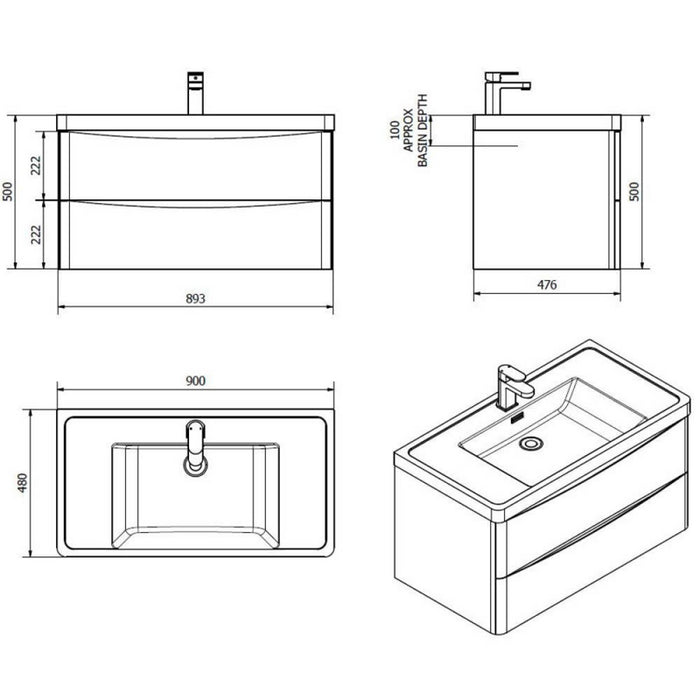 500
222
222
893
100
APPROX
BASIN DEPTH
500
476
900
480