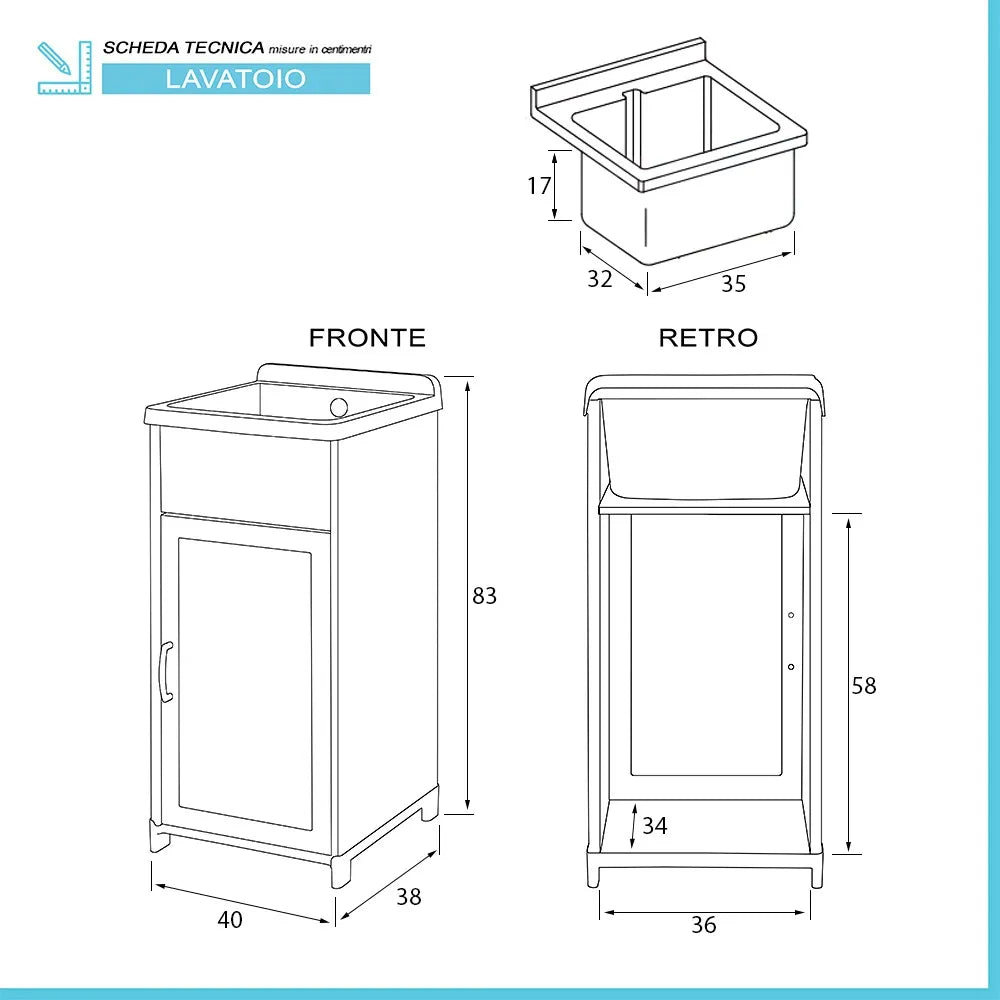 SCHEDA TECNICA misure in centimentri

LAVATOIO

17

32

35

FRONTE

RETRO

83

58

34

40

38

36