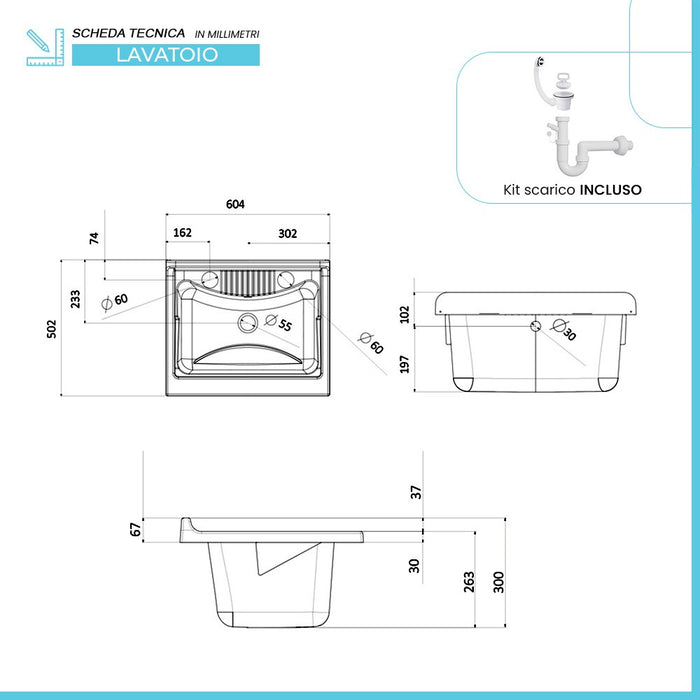 SCHEDA TECNICA IN MILLIMETRI
LAVATOIO

Kit scarico INCLUSO

604
162
302
74
233
502
$\varnothing 60$
$\varnothing 55$
$\varnothing 60$

102
197
$\varnothing 30$

37
67
30
263
300