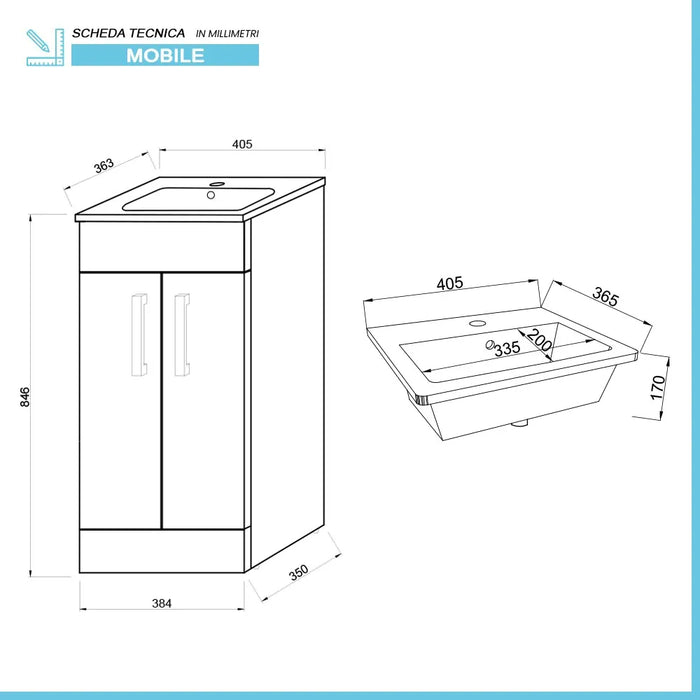 SCHEDA TECNICA IN MILLIMETRI
MOBILE

405
363
846
384
350

405
365
335
200
170