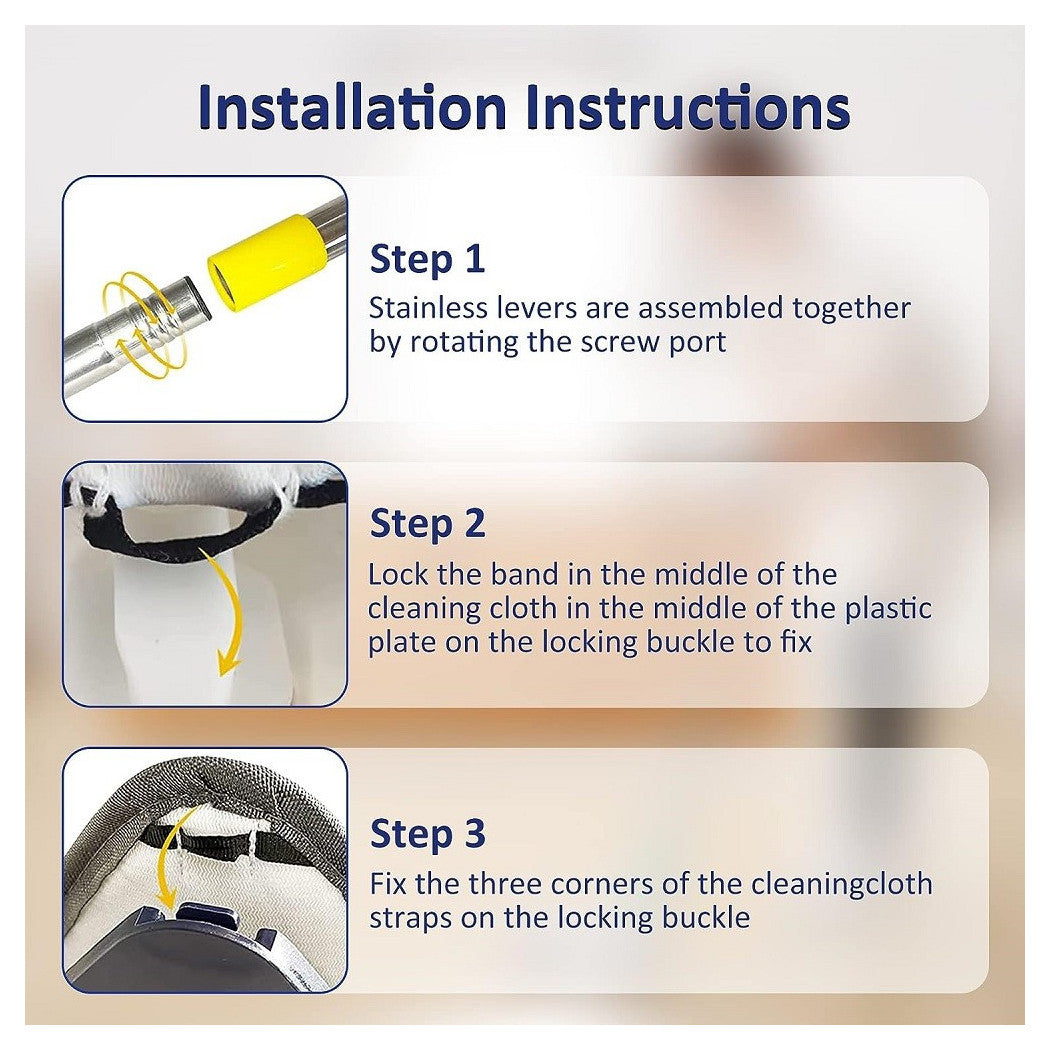 Installation Instructions

Step 1
Stainless levers are assembled together by rotating the screw port

Step 2
Lock the band in the middle of the cleaning cloth in the middle of the plastic plate on the locking buckle to fix

Step 3
Fix the three corners of the cleaningcloth straps on the locking buckle