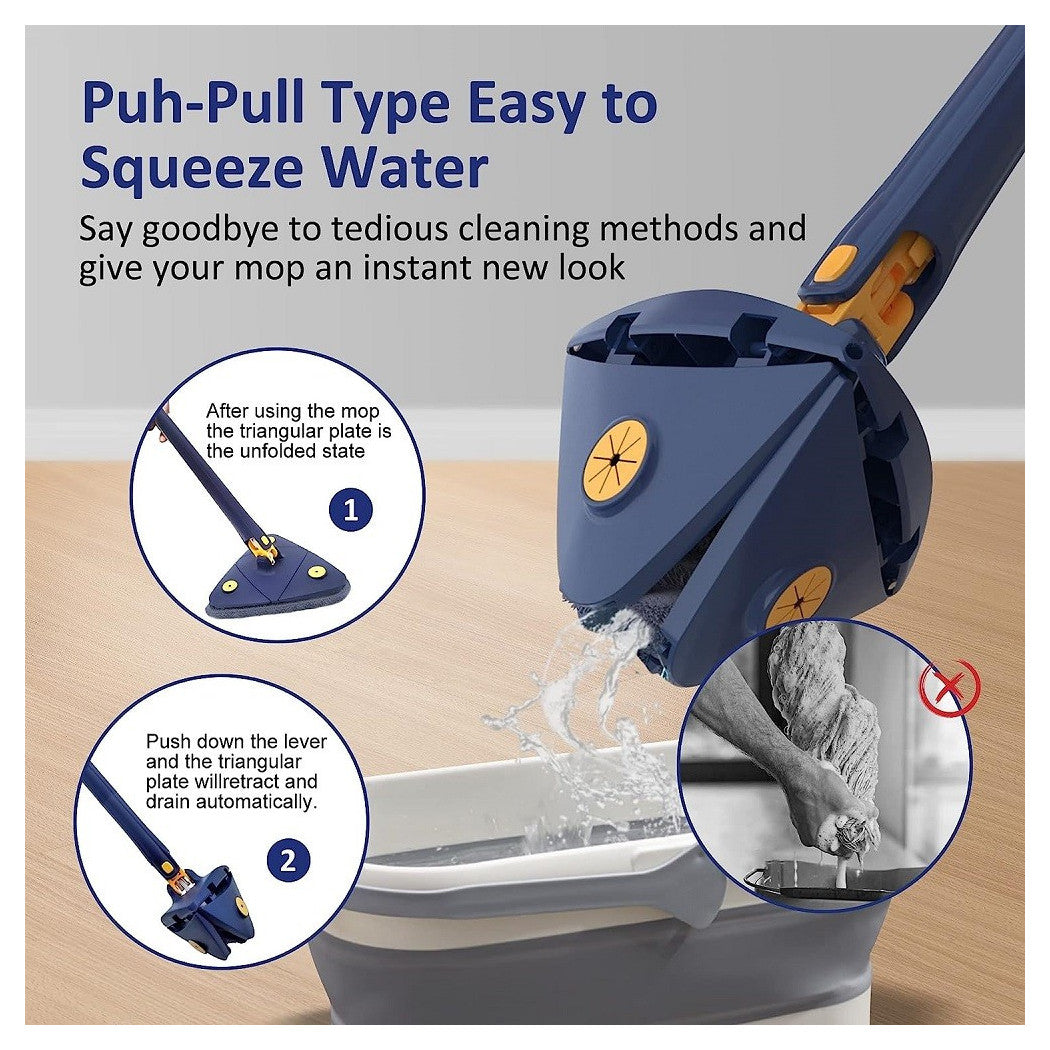 Puh-Pull Type Easy to Squeeze Water

Say goodbye to tedious cleaning methods and give your mop an instant new look

After using the mop the triangular plate is the unfolded state

1

Push down the lever and the triangular plate willretract and drain automatically.

2