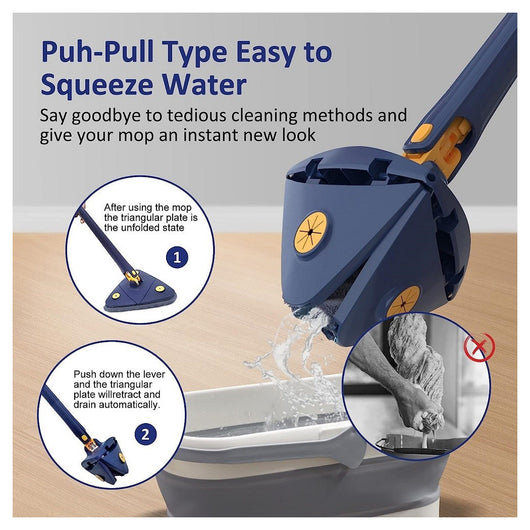 Puh-Pull Type Easy to Squeeze Water

Say goodbye to tedious cleaning methods and give your mop an instant new look

After using the mop the triangular plate is the unfolded state

1

Push down the lever and the triangular plate willretract and drain automatically.

2