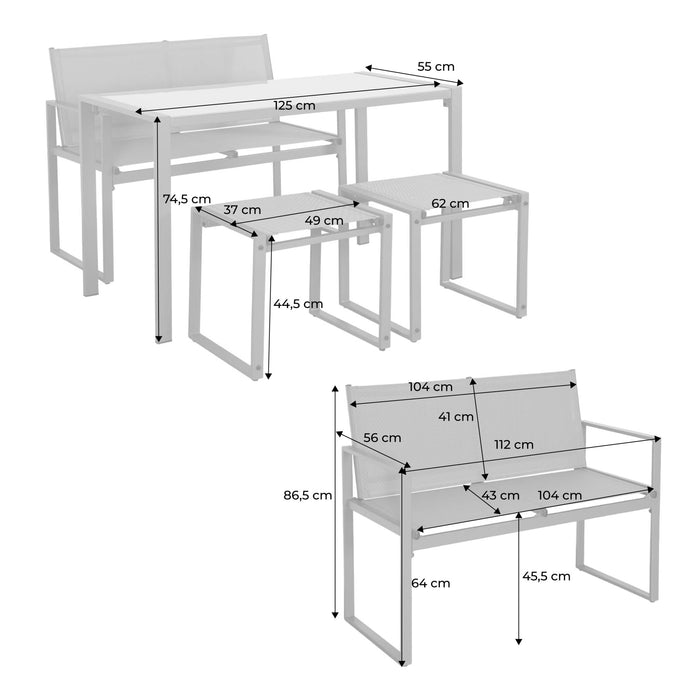 55 cm
125 cm
74,5 cm
37 cm
49 cm
62 cm
44,5 cm
104 cm
41 cm
56 cm
112 cm
86,5 cm
43 cm
104 cm
64 cm
45,5 cm