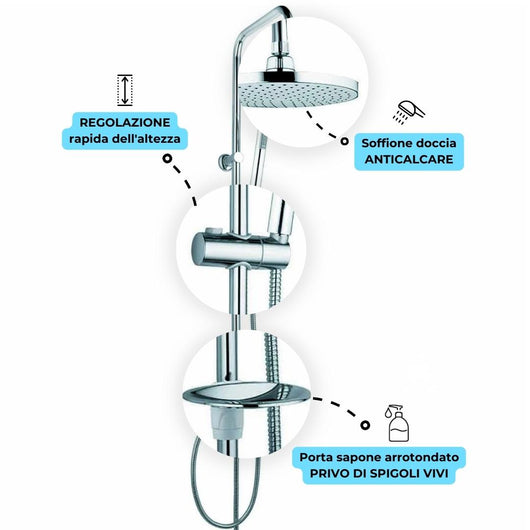 REGOLAZIONE
rapida dell'altezza

Soffione doccia
ANTICALCARE

Porta sapone arrotondato
PRIVO DI SPIGOLI VIVI