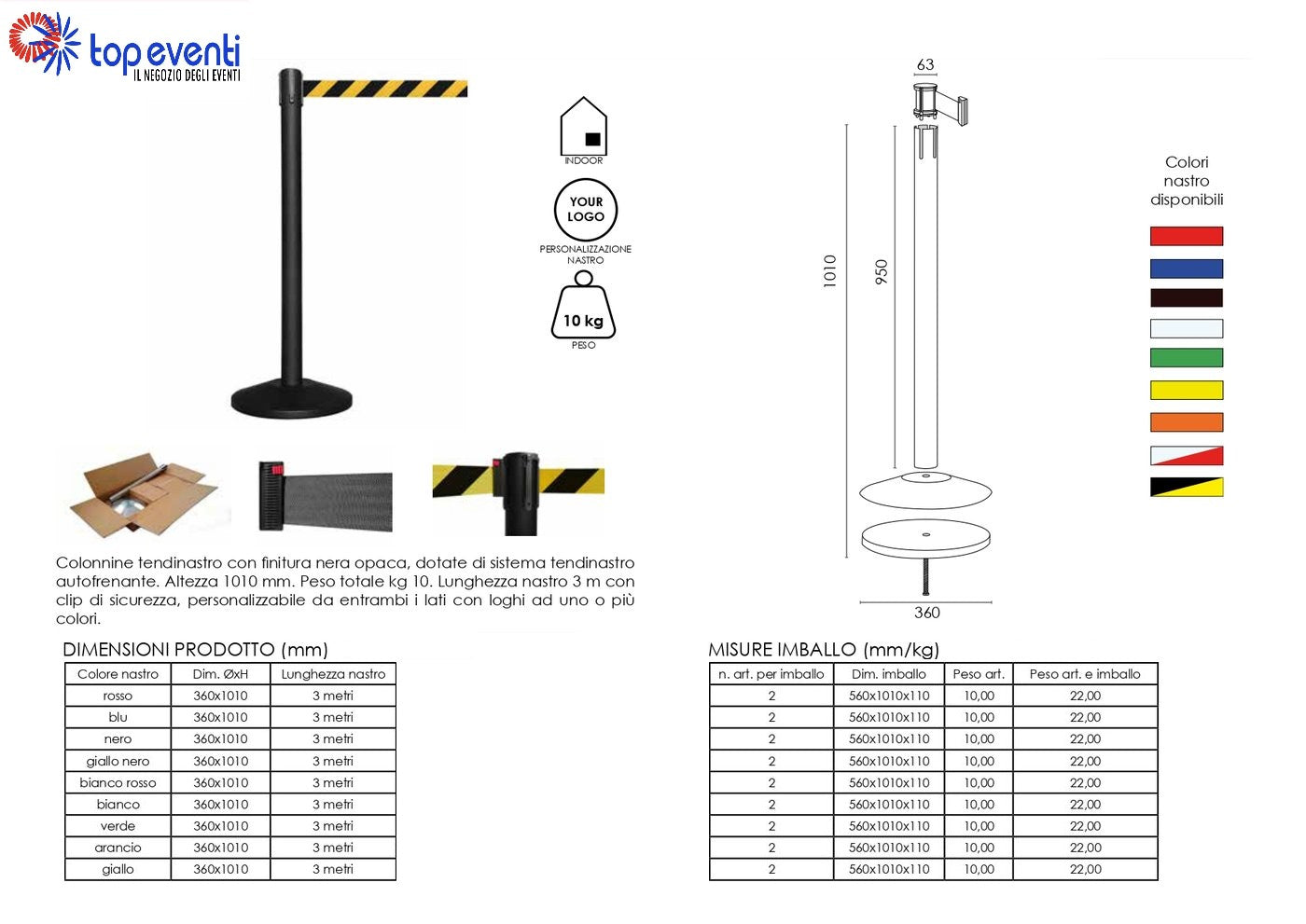 top eventi
IL NEGOZIO DEGLI EVENTI

INDOOR

YOUR LOGO
PERSONALIZZAZIONE NASTRO

10 kg
PESO

63
1010
950
360

Colori nastro disponibili

Colonnine tendinastro con finitura nera opaca, dotate di sistema tendinastro autofrenante. Altezza 1010 mm. Peso totale kg 10. Lunghezza nastro 3 m con clip di sicurezza, personalizzabile da entrambi i lati con loghi ad uno o più colori.

DIMENSIONI PRODOTTO (mm)

| Colore nastro | Dim. ØxH | Lunghezza nastro |
|---|---|---|
| rosso | 360x1010 | 3 metri |
| blu | 360x1010 | 3 metri |
| nero | 360x1010 | 3 metri |
| giallo nero | 360x1010 | 3 metri |
| bianco rosso | 360x1010 | 3 metri |
| bianco | 360x1010 | 3 metri |
| verde | 360x1010 | 3 metri |
| arancio | 360x1010 | 3 metri |
| giallo | 360x1010 | 3 metri |

MISURE IMBALLO (mm/kg)

| n. art. per imballo | Dim. imballo | Peso art. | Peso art. e imballo |
|---|---|---|---|
| 2 | 560x1010x110 | 10,00 | 22,00 |
| 2 | 560x1010x110 | 10,00 | 22,00 |
| 2 | 560x1010x110 | 10,00 | 22,00 |
| 2 | 560x1010x110 | 10,00 | 22,00 |
| 2 | 560x1010x110 | 10,00 | 22,00 |
| 2 | 560x1010x110 | 10,00 | 22,00 |
| 2 | 560x1010x110 | 10,00 | 22,00 |
| 2 | 560x1010x110 | 10,00 | 22,00 |
| 2 | 560x1010x110 | 10,00 | 22,00 |