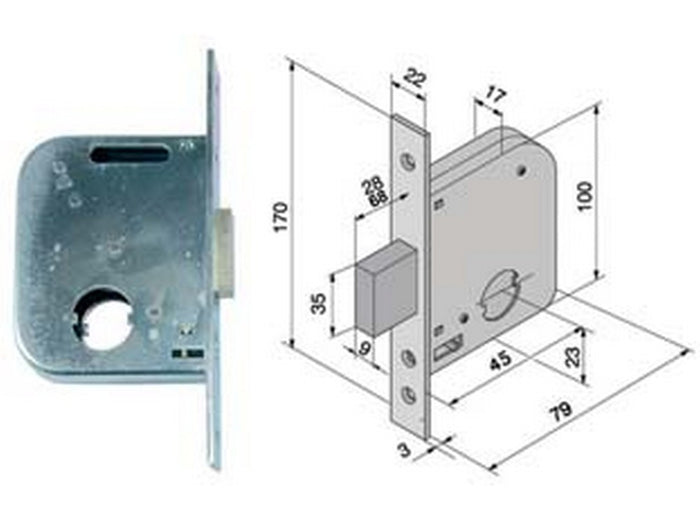 22
17
170
28
68
100
35
9
45
23
79
3