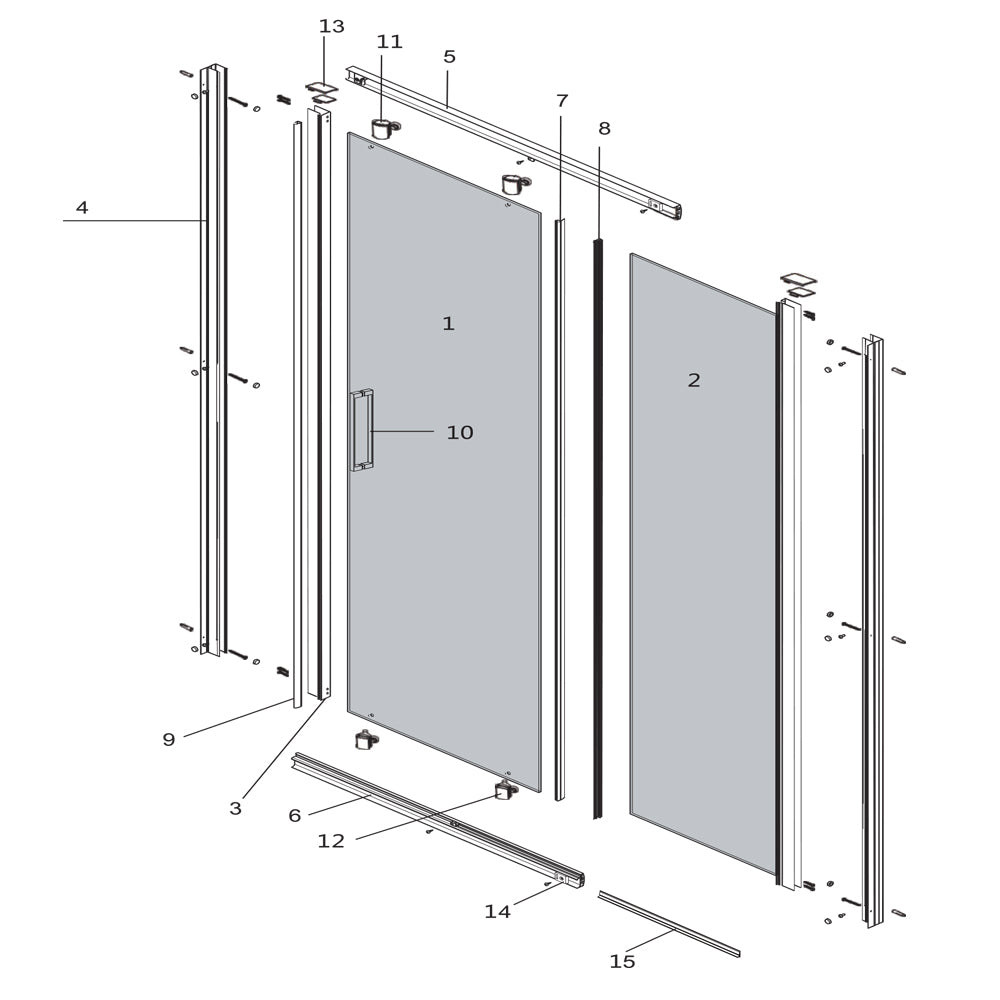 13
11
5
7
8
4
1
2
10
9
3
6
12
14
15