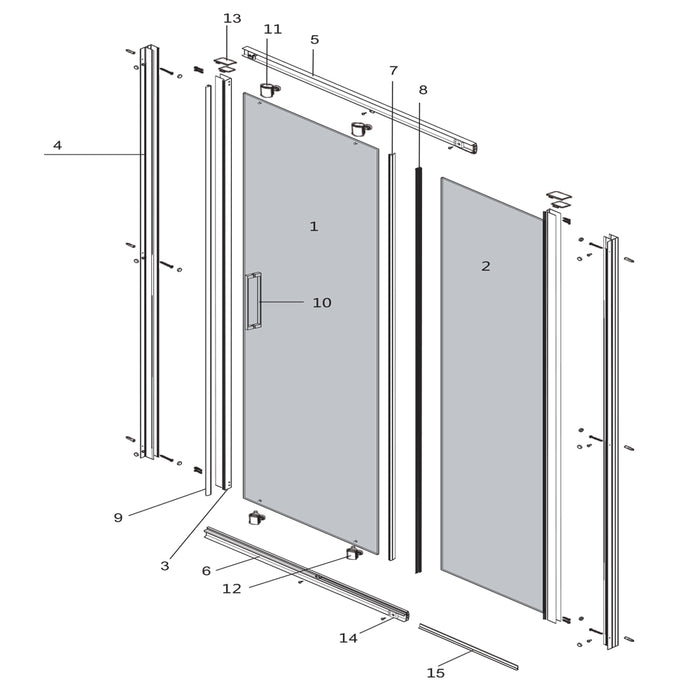 13
11
5
7
8
4
1
2
10
9
3
6
12
14
15