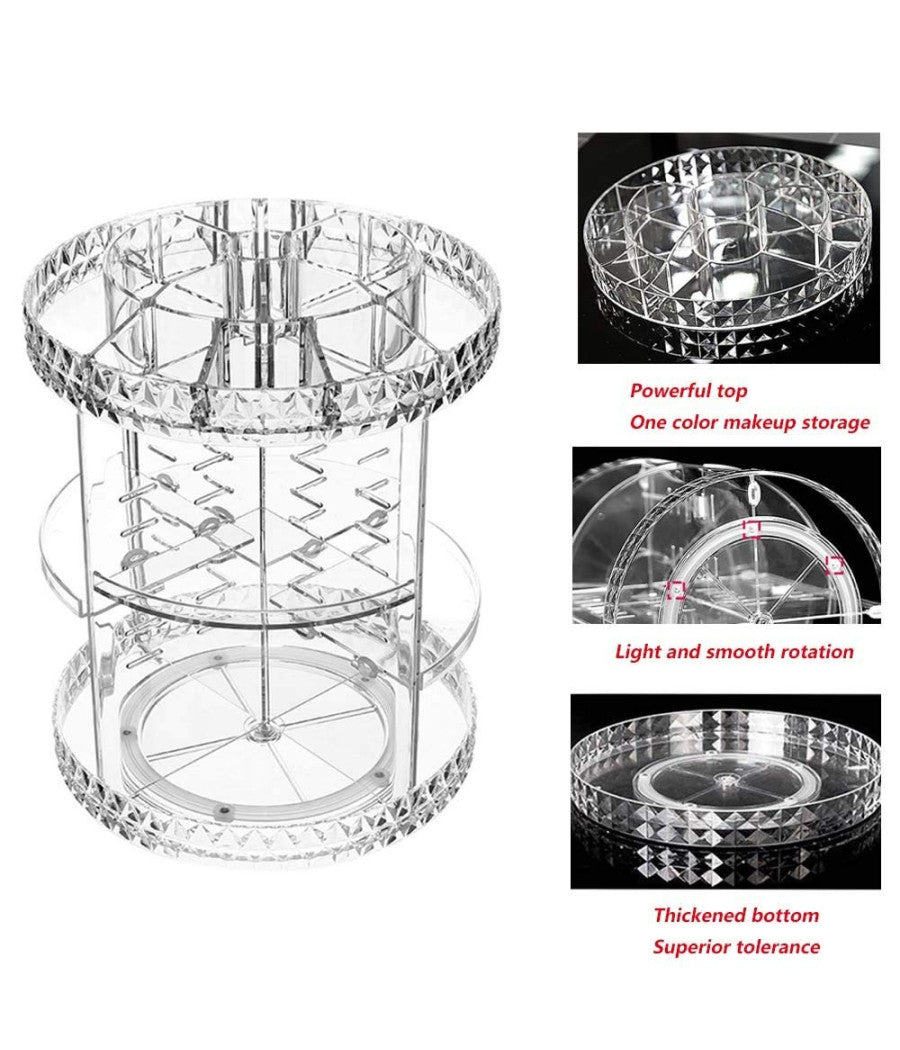 Powerful top
One color makeup storage

Light and smooth rotation

Thickened bottom
Superior tolerance