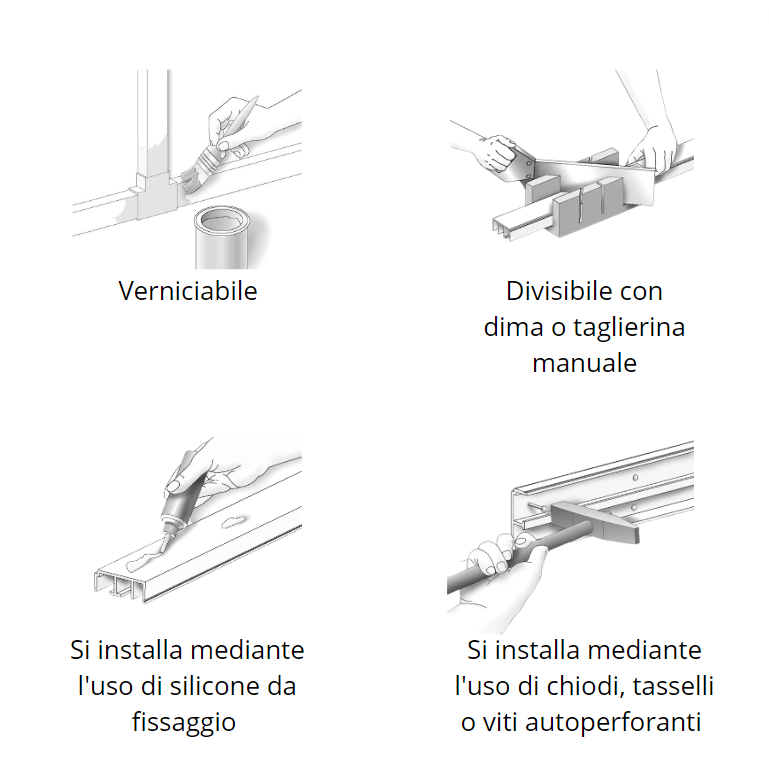 Verniciabile

Divisibile con dima o taglierina manuale

Si installa mediante l'uso di silicone da fissaggio

Si installa mediante l'uso di chiodi, tasselli o viti autoperforanti