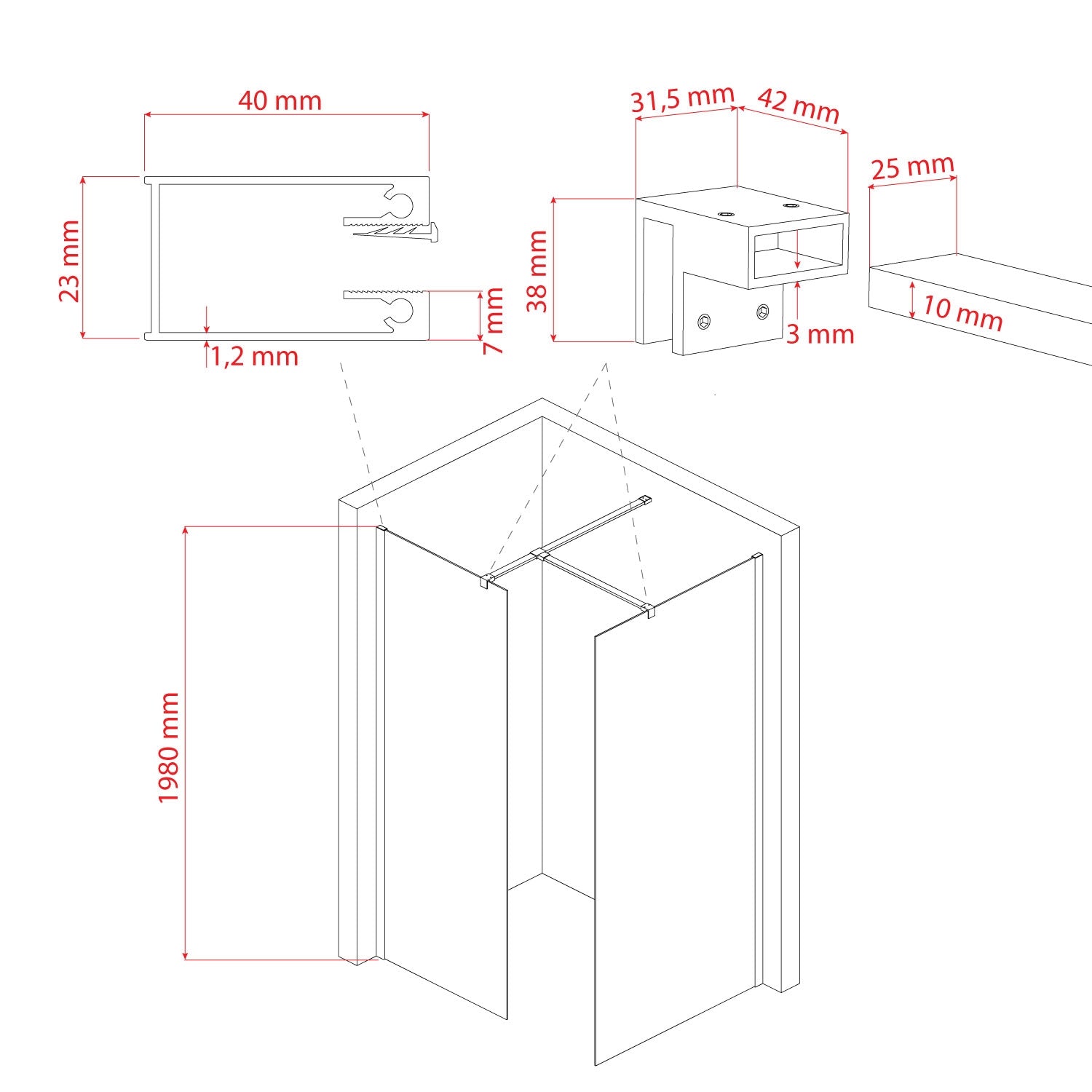 40 mm

23 mm

7 mm

1,2 mm

31,5 mm

42 mm

38 mm

3 mm

25 mm

10 mm

1980 mm