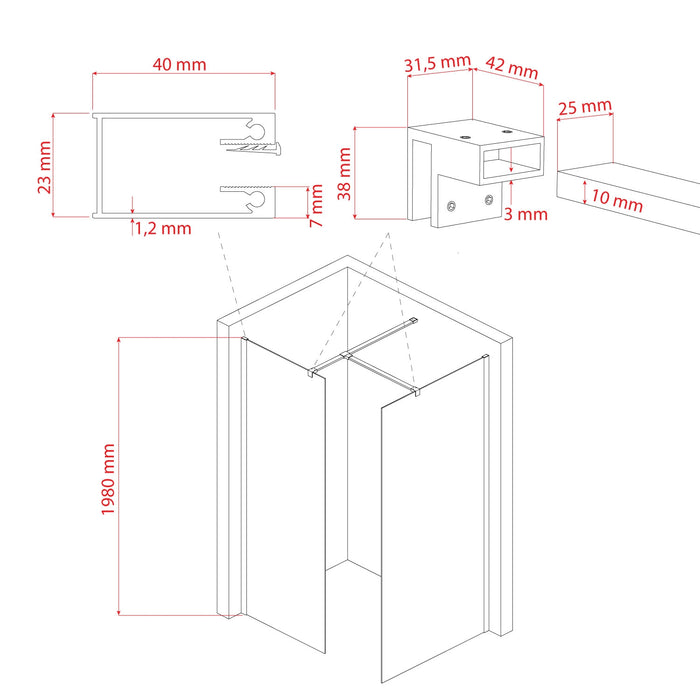 40 mm
23 mm
1,2 mm
7 mm
31,5 mm
42 mm
38 mm
3 mm
25 mm
10 mm
1980 mm