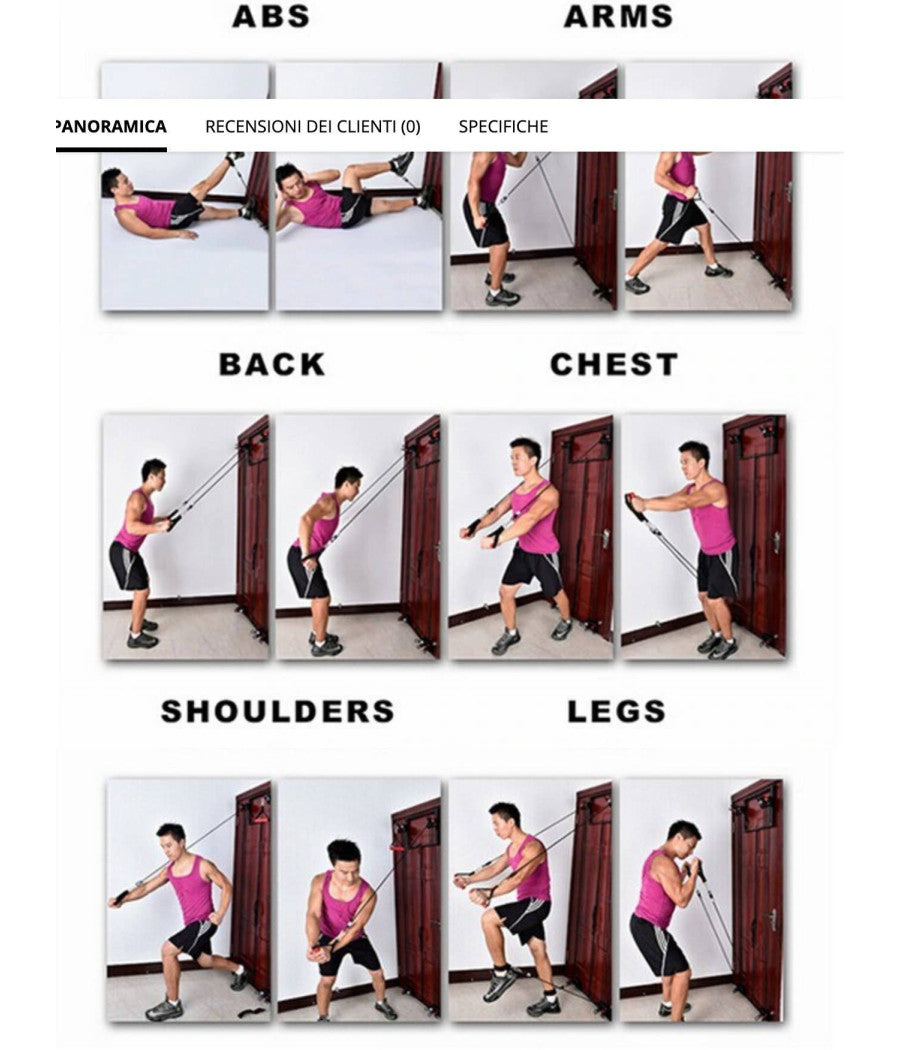 ABS
ARMS

PANORAMICA
RECENSIONI DEI CLIENTI (0)
SPECIFICHE

BACK
CHEST

SHOULDERS
LEGS