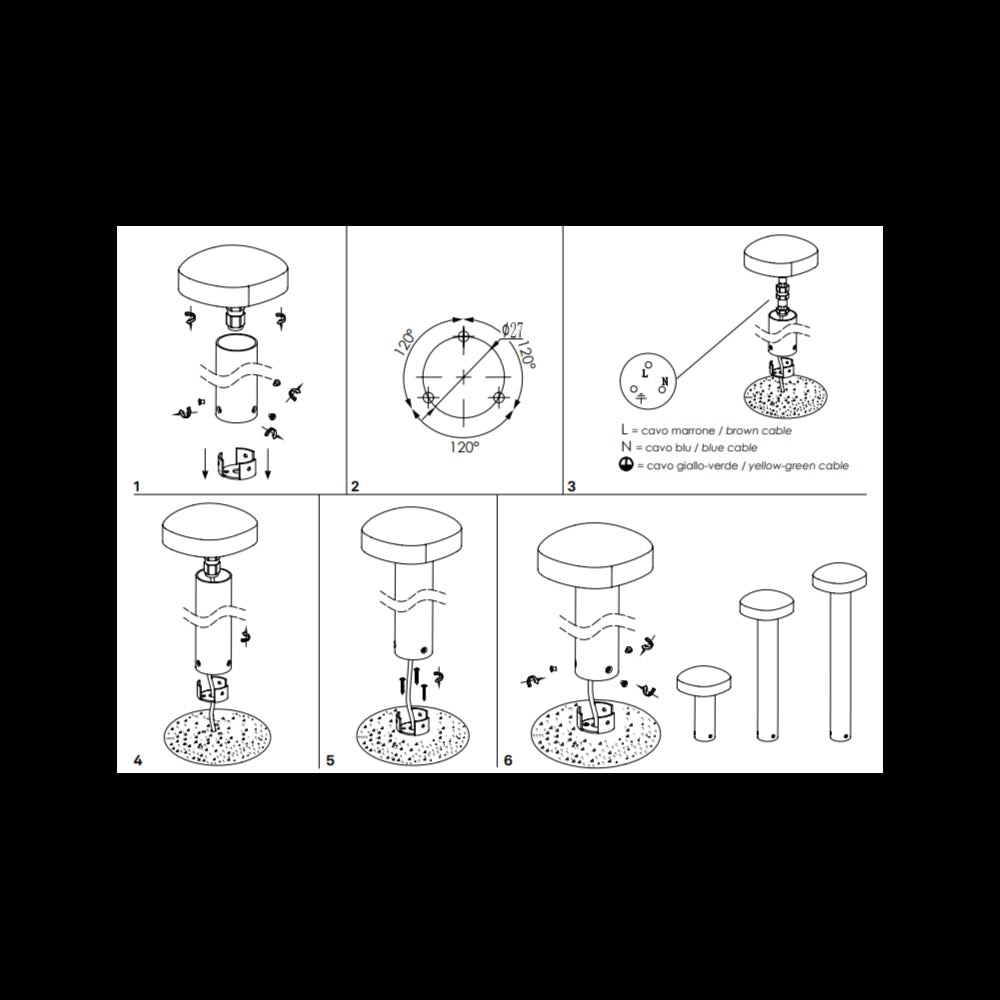 1

120°
Ø27
120°
120°

2

L
N

L = cavo marrone / brown cable
N = cavo blu / blue cable
= cavo giallo-verde / yellow-green cable

3

4

5

6