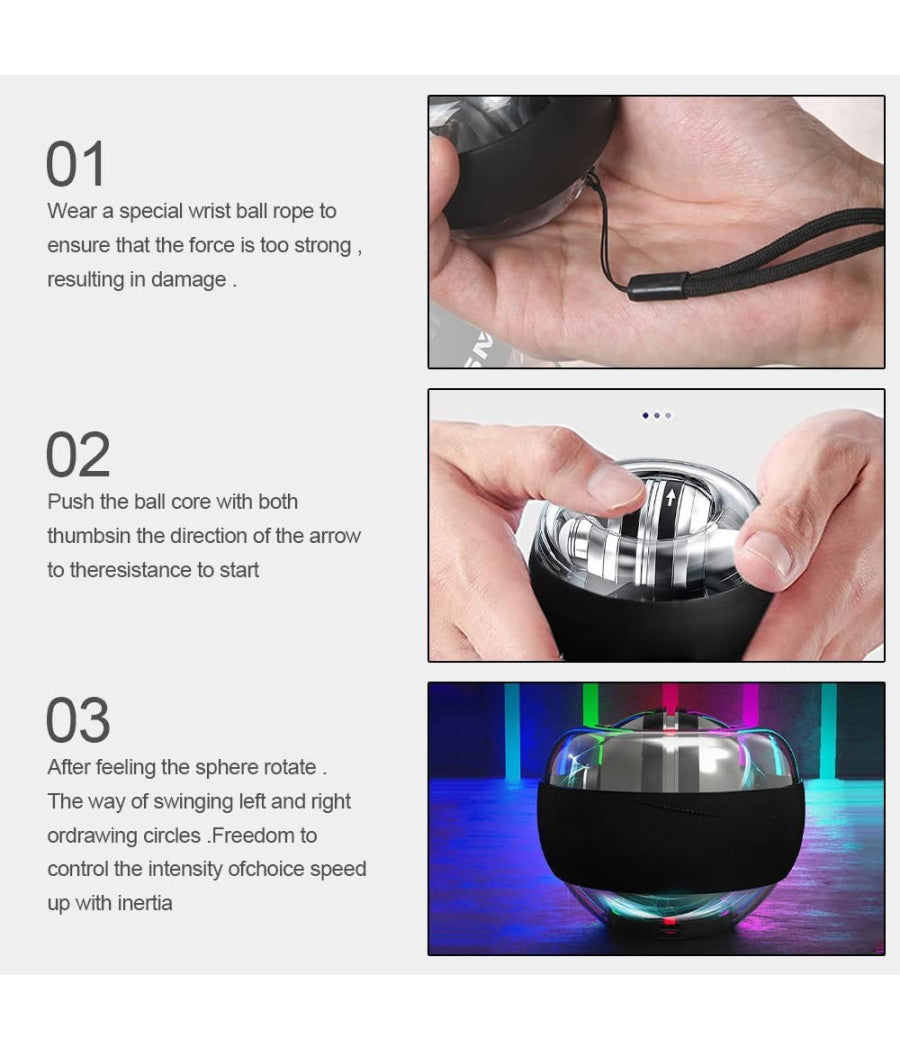 01
Wear a special wrist ball rope to ensure that the force is too strong , resulting in damage .

02
Push the ball core with both thumbsin the direction of the arrow to theresistance to start

03
After feeling the sphere rotate . The way of swinging left and right ordrawing circles .Freedom to control the intensity ofchoice speed up with inertia