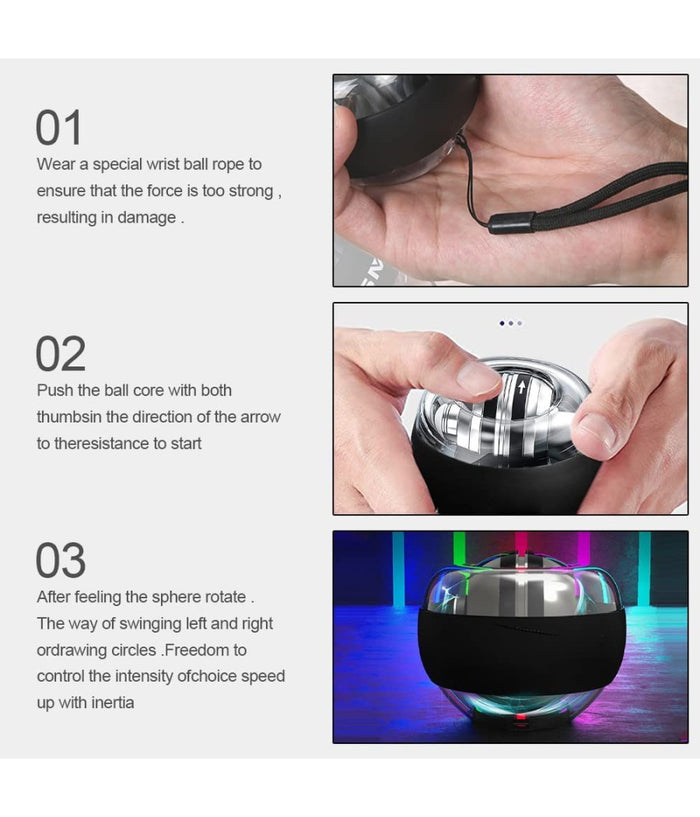 01

Wear a special wrist ball rope to ensure that the force is too strong , resulting in damage .

02

Push the ball core with both thumbsin the direction of the arrow to theresistance to start

03

After feeling the sphere rotate . The way of swinging left and right ordrawing circles .Freedom to control the intensity ofchoice speed up with inertia