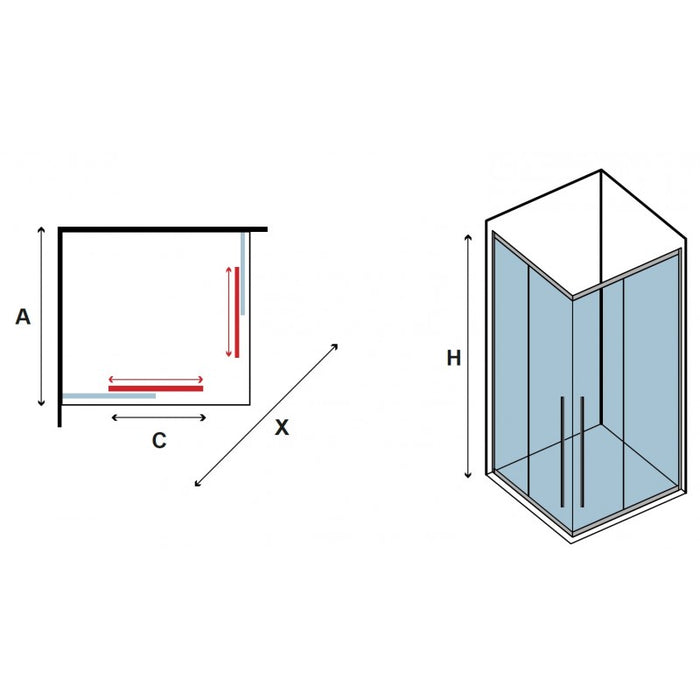 A

C

X

H