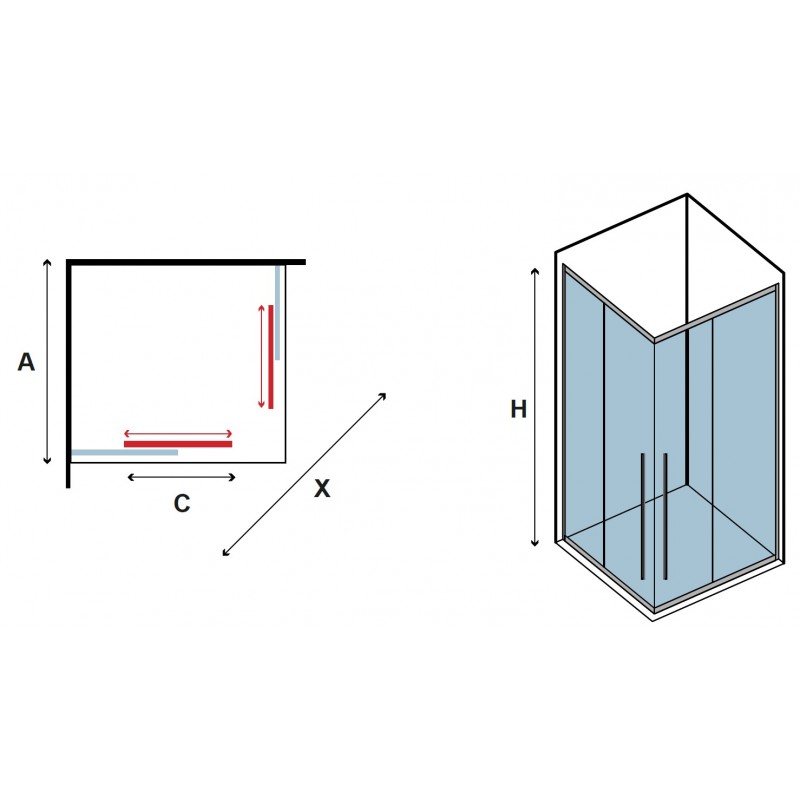 A
C
X
H