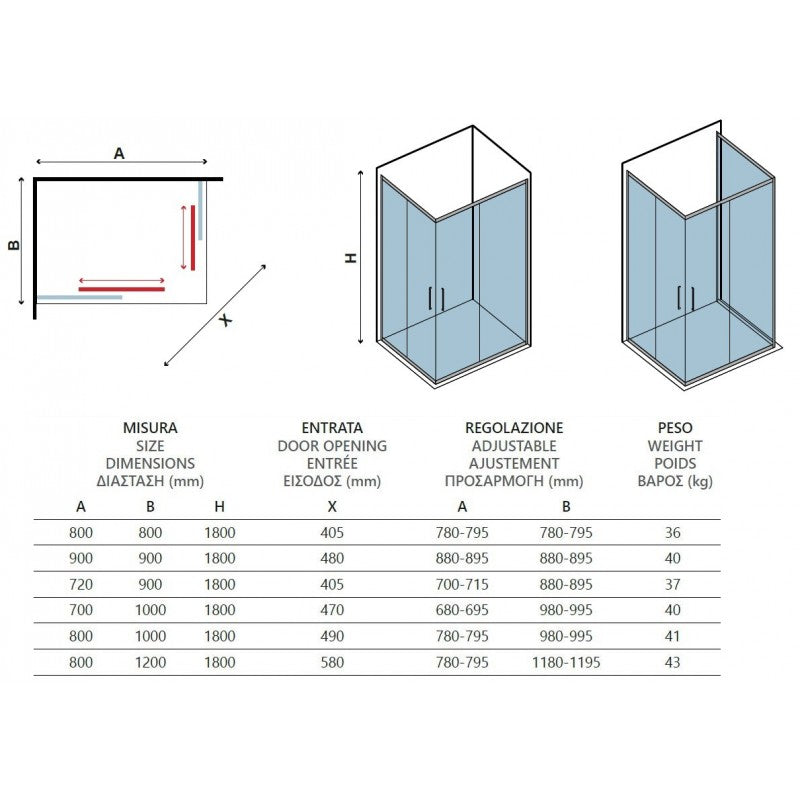 A

B

X

H

| MISURA SIZE DIMENSIONS ΔΙΑΣΤΑΣΗ (mm) | | | ENTRATA DOOR OPENING ENTRÉE ΕΙΣΟΔΟΣ (mm) | REGOLAZIONE ADJUSTABLE AJUSTEMENT ΠΡΟΣΑΡΜΟΓΗ (mm) | | PESO WEIGHT POIDS ΒΑΡΟΣ (kg) |
|---|---|---|---|---|---|---|
| A | B | H | X | A | B | |
| 800 | 800 | 1800 | 405 | 780-795 | 780-795 | 36 |
| 900 | 900 | 1800 | 480 | 880-895 | 880-895 | 40 |
| 720 | 900 | 1800 | 405 | 700-715 | 880-895 | 37 |
| 700 | 1000 | 1800 | 470 | 680-695 | 980-995 | 40 |
| 800 | 1000 | 1800 | 490 | 780-795 | 980-995 | 41 |
| 800 | 1200 | 1800 | 580 | 780-795 | 1180-1195 | 43 |