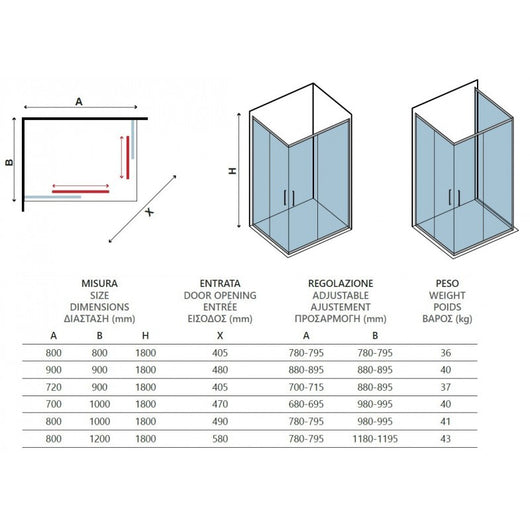 A
B
X
H

| MISURA SIZE DIMENSIONS ΔΙΑΣΤΑΣΗ (mm) | | | ENTRATA DOOR OPENING ENTRÉE ΕΙΣΟΔΟΣ (mm) | REGOLAZIONE ADJUSTABLE AJUSTEMENT ΠΡΟΣΑΡΜΟΓΗ (mm) | | PESO WEIGHT POIDS ΒΑΡΟΣ (kg) |
|---|---|---|---|---|---|---|
| A | B | H | X | A | B | |
| 800 | 800 | 1800 | 405 | 780-795 | 780-795 | 36 |
| 900 | 900 | 1800 | 480 | 880-895 | 880-895 | 40 |
| 720 | 900 | 1800 | 405 | 700-715 | 880-895 | 37 |
| 700 | 1000 | 1800 | 470 | 680-695 | 980-995 | 40 |
| 800 | 1000 | 1800 | 490 | 780-795 | 980-995 | 41 |
| 800 | 1200 | 1800 | 580 | 780-795 | 1180-1195 | 43 |