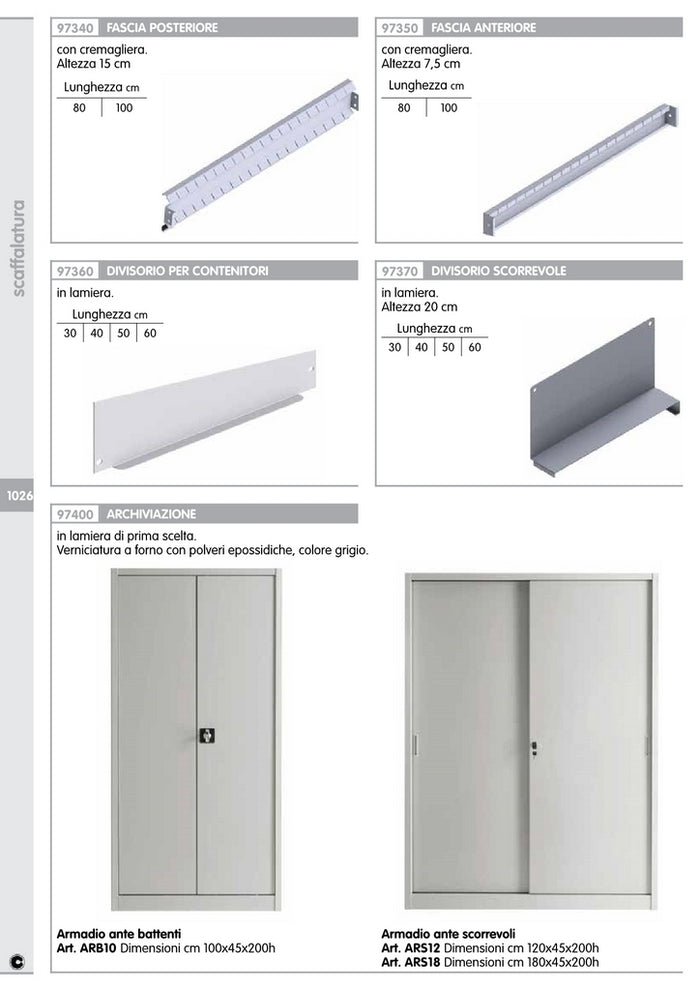 scaffalatura

1026

97340 FASCIA POSTERIORE

con cremagliera.
Altezza 15 cm

| Lunghezza cm | |
|---|---|
| 80 | 100 |

97350 FASCIA ANTERIORE

con cremagliera.
Altezza 7,5 cm

| Lunghezza cm | |
|---|---|
| 80 | 100 |

97360 DIVISORIO PER CONTENITORI

in lamiera.

| Lunghezza cm | | | |
|---|---|---|---|
| 30 | 40 | 50 | 60 |

97370 DIVISORIO SCORREVOLE

in lamiera.
Altezza 20 cm

| Lunghezza cm | | | |
|---|---|---|---|
| 30 | 40 | 50 | 60 |

97400 ARCHIVIAZIONE

in lamiera di prima scelta.
Verniciatura a forno con polveri epossidiche, colore grigio.

Armadio ante battenti
Art. ARB10 Dimensioni cm 100x45x200h

Armadio ante scorrevoli
Art. ARS12 Dimensioni cm 120x45x200h
Art. ARS18 Dimensioni cm 180x45x200h