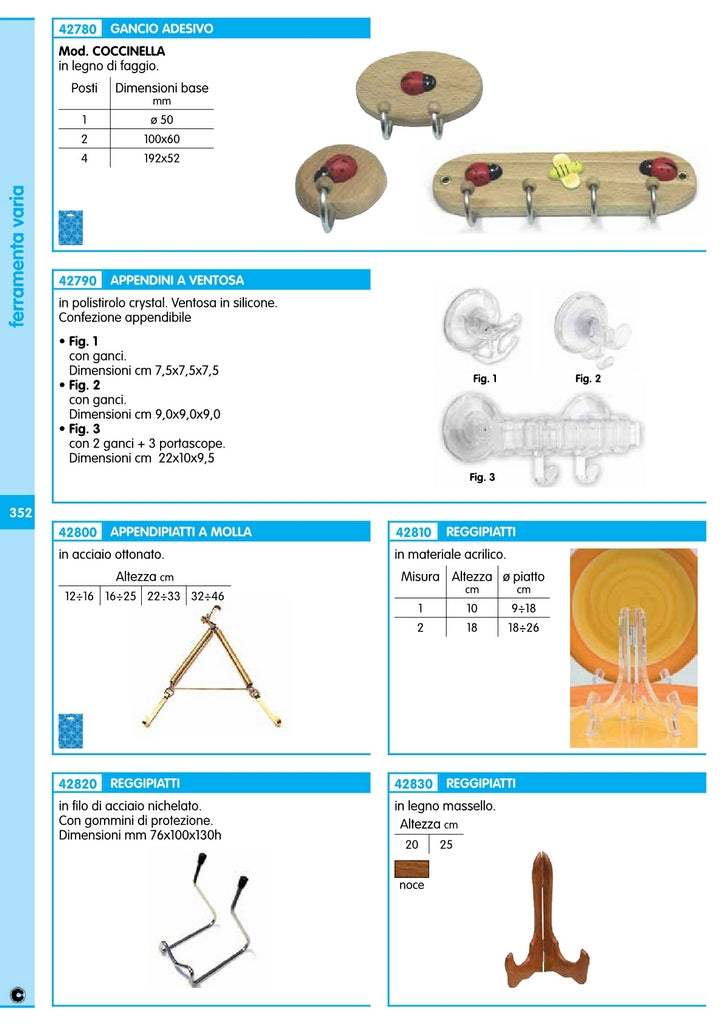 ferramenta varia

352

42780 GANCIO ADESIVO

Mod. COCCINELLA
in legno di faggio.

| Posti | Dimensioni base mm |
|---|---|
| 1 | ø 50 |
| 2 | 100x60 |
| 4 | 192x52 |

42790 APPENDINI A VENTOSA

in polistirolo crystal. Ventosa in silicone. Confezione appendibile

• Fig. 1
con ganci.
Dimensioni cm 7,5x7,5x7,5
• Fig. 2
con ganci.
Dimensioni cm 9,0x9,0x9,0
• Fig. 3
con 2 ganci + 3 portascope.
Dimensioni cm 22x10x9,5

Fig. 1
Fig. 2
Fig. 3

42800 APPENDIPIATTI A MOLLA

in acciaio ottonato.

| Altezza cm | | | |
|---|---|---|---|
| 12÷16 | 16÷25 | 22÷33 | 32÷46 |

42810 REGGIPIATTI

in materiale acrilico.

| Misura | Altezza cm | ø piatto cm |
|---|---|---|
| 1 | 10 | 9÷18 |
| 2 | 18 | 18÷26 |

42820 REGGIPIATTI

in filo di acciaio nichelato.
Con gommini di protezione.
Dimensioni mm 76x100x130h

42830 REGGIPIATTI

in legno massello.

| Altezza cm | |
|---|---|
| 20 | 25 |

noce