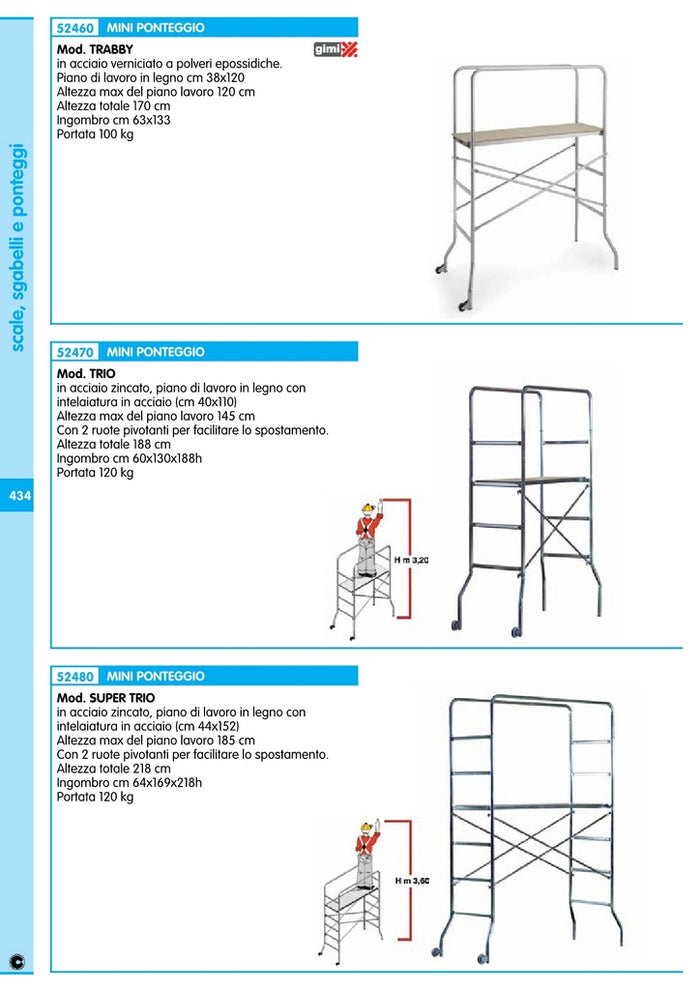 scale, sgabelli e ponteggi

434

52460 MINI PONTEGGIO

Mod. TRABBY
in acciaio verniciato a polveri epossidiche.
Piano di lavoro in legno cm 38x120
Altezza max del piano lavoro 120 cm
Altezza totale 170 cm
Ingombro cm 63x133
Portata 100 kg

gimi

52470 MINI PONTEGGIO

Mod. TRIO
in acciaio zincato, piano di lavoro in legno con intelaiatura in acciaio (cm 40x110)
Altezza max del piano lavoro 145 cm
Con 2 ruote pivotanti per facilitare lo spostamento.
Altezza totale 188 cm
Ingombro cm 60x130x188h
Portata 120 kg

H m 3,20

52480 MINI PONTEGGIO

Mod. SUPER TRIO
in acciaio zincato, piano di lavoro in legno con intelaiatura in acciaio (cm 44x152)
Altezza max del piano lavoro 185 cm
Con 2 ruote pivotanti per facilitare lo spostamento.
Altezza totale 218 cm
Ingombro cm 64x169x218h
Portata 120 kg

H m 3,60