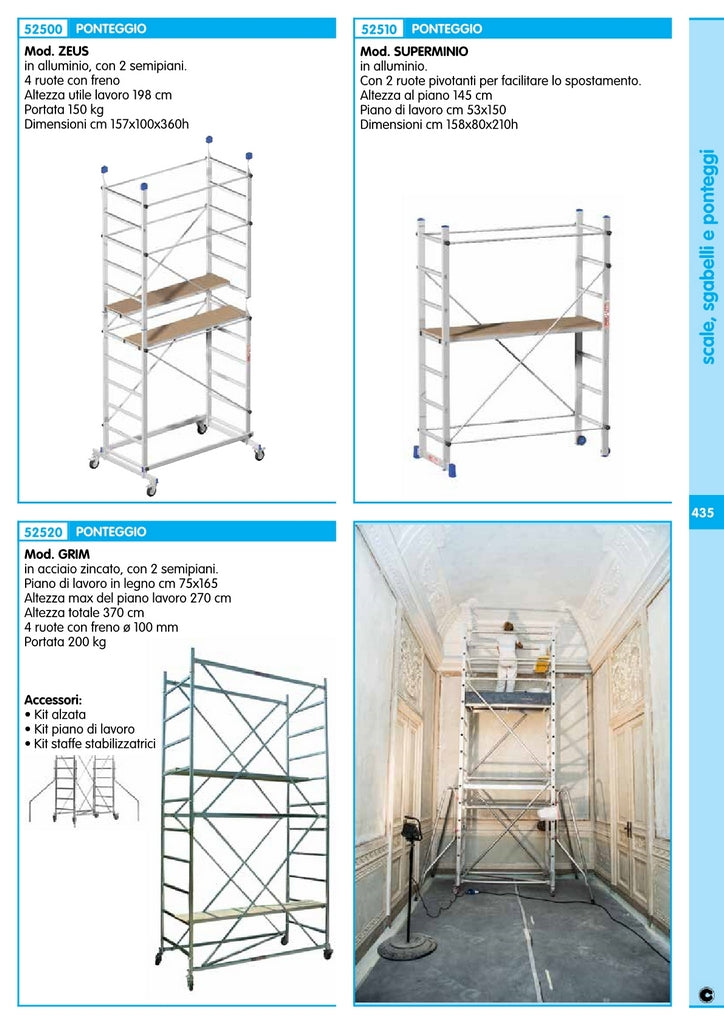 52500 PONTEGGIO

Mod. ZEUS
in alluminio, con 2 semipiani.
4 ruote con freno
Altezza utile lavoro 198 cm
Portata 150 kg
Dimensioni cm 157x100x360h

52510 PONTEGGIO

Mod. SUPERMINIO
in alluminio.
Con 2 ruote pivotanti per facilitare lo spostamento.
Altezza al piano 145 cm
Piano di lavoro cm 53x150
Dimensioni cm 158x80x210h

scale, sgabelli e ponteggi

435

52520 PONTEGGIO

Mod. GRIM
in acciaio zincato, con 2 semipiani.
Piano di lavoro in legno cm 75x165
Altezza max del piano lavoro 270 cm
Altezza totale 370 cm
4 ruote con freno ø 100 mm
Portata 200 kg

Accessori:
• Kit alzata
• Kit piano di lavoro
• Kit staffe stabilizzatrici