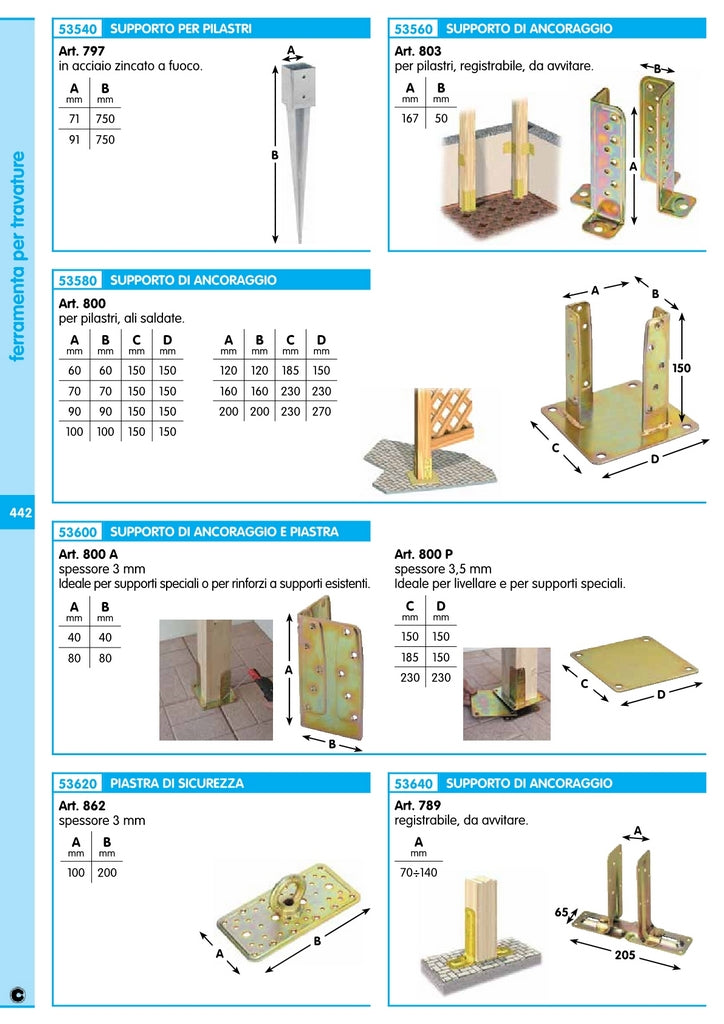 ferramenta per travature

442

53540 SUPPORTO PER PILASTRI

Art. 797
in acciaio zincato a fuoco.

| A mm | B mm |
|---|---|
| 71 | 750 |
| 91 | 750 |

A
B

53560 SUPPORTO DI ANCORAGGIO

Art. 803
per pilastri, registrabile, da avvitare.

| A mm | B mm |
|---|---|
| 167 | 50 |

B
A

53580 SUPPORTO DI ANCORAGGIO

Art. 800
per pilastri, ali saldate.

| A mm | B mm | C mm | D mm |
|---|---|---|---|
| 60 | 60 | 150 | 150 |
| 70 | 70 | 150 | 150 |
| 90 | 90 | 150 | 150 |
| 100 | 100 | 150 | 150 |

| A mm | B mm | C mm | D mm |
|---|---|---|---|
| 120 | 120 | 185 | 150 |
| 160 | 160 | 230 | 230 |
| 200 | 200 | 230 | 270 |

A
B
150
C
D

53600 SUPPORTO DI ANCORAGGIO E PIASTRA

Art. 800 A
spessore 3 mm
Ideale per supporti speciali o per rinforzi a supporti esistenti.

| A mm | B mm |
|---|---|
| 40 | 40 |
| 80 | 80 |

A
B

Art. 800 P
spessore 3,5 mm
Ideale per livellare e per supporti speciali.

| C mm | D mm |
|---|---|
| 150 | 150 |
| 185 | 150 |
| 230 | 230 |

C
D

53620 PIASTRA DI SICUREZZA

Art. 862
spessore 3 mm

| A mm | B mm |
|---|---|
| 100 | 200 |

A
B

53640 SUPPORTO DI ANCORAGGIO

Art. 789
registrabile, da avvitare.

| A mm |
|---|
| 70÷140 |

A
65
205