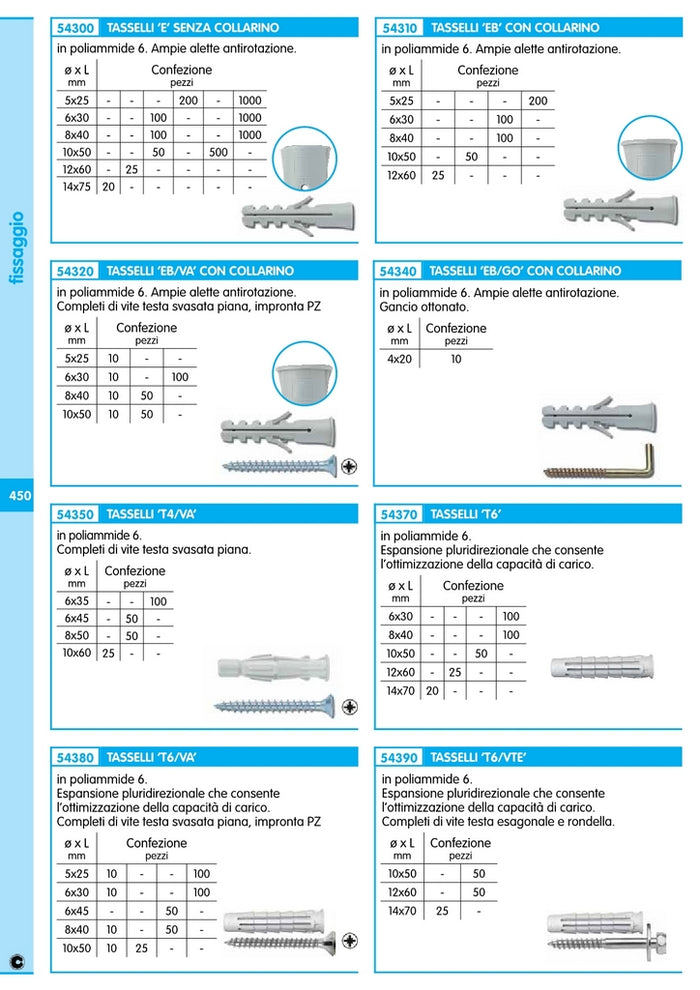 fissaggio

450

54300 TASSELLI 'E' SENZA COLLARINO

in poliammide 6. Ampie alette antirotazione.

| ø x L mm | Confezione pezzi | | | | | |
|---|---|---|---|---|---|---|
| 5x25 | - | - | - | 200 | - | 1000 |
| 6x30 | - | - | 100 | - | - | 1000 |
| 8x40 | - | - | 100 | - | - | 1000 |
| 10x50 | - | - | 50 | - | 500 | - |
| 12x60 | - | 25 | - | - | - | - |
| 14x75 | 20 | - | - | - | - | - |

54310 TASSELLI 'EB' CON COLLARINO

in poliammide 6. Ampie alette antirotazione.

| ø x L mm | Confezione pezzi | | | |
|---|---|---|---|---|
| 5x25 | - | - | - | 200 |
| 6x30 | - | - | 100 | - |
| 8x40 | - | - | 100 | - |
| 10x50 | - | 50 | - | - |
| 12x60 | 25 | - | - | - |

54320 TASSELLI 'EB/VA' CON COLLARINO

in poliammide 6. Ampie alette antirotazione. Completi di vite testa svasata piana, impronta PZ

| ø x L mm | Confezione pezzi | | |
|---|---|---|---|
| 5x25 | 10 | - | - |
| 6x30 | 10 | - | 100 |
| 8x40 | 10 | 50 | - |
| 10x50 | 10 | 50 | - |

54340 TASSELLI 'EB/GO' CON COLLARINO

in poliammide 6. Ampie alette antirotazione. Gancio ottonato.

| ø x L mm | Confezione pezzi |
|---|---|
| 4x20 | 10 |

54350 TASSELLI 'T4/VA'

in poliammide 6.
Completi di vite testa svasata piana.

| ø x L mm | Confezione pezzi | | |
|---|---|---|---|
| 6x35 | - | - | 100 |
| 6x45 | - | 50 | - |
| 8x50 | - | 50 | - |
| 10x60 | 25 | - | - |

54370 TASSELLI 'T6'

in poliammide 6.
Espansione pluridirezionale che consente l'ottimizzazione della capacità di carico.

| ø x L mm | Confezione pezzi | | | |
|---|---|---|---|---|
| 6x30 | - | - | - | 100 |
| 8x40 | - | - | - | 100 |
| 10x50 | - | - | 50 | - |
| 12x60 | - | 25 | - | - |
| 14x70 | 20 | - | - | - |

54380 TASSELLI 'T6/VA'

in poliammide 6.
Espansione pluridirezionale che consente l'ottimizzazione della capacità di carico. Completi di vite testa svasata piana, impronta PZ

| ø x L mm | Confezione pezzi | | | |
|---|---|---|---|---|
| 5x25 | 10 | - | - | 100 |
| 6x30 | 10 | - | - | 100 |
| 6x45 | - | - | 50 | - |
| 8x40 | 10 | - | 50 | - |
| 10x50 | 10 | 25 | - | - |

54390 TASSELLI 'T6/VTE'

in poliammide 6.
Espansione pluridirezionale che consente l'ottimizzazione della capacità di carico. Completi di vite testa esagonale e rondella.

| ø x L mm | Confezione pezzi | |
|---|---|---|
| 10x50 | - | 50 |
| 12x60 | - | 50 |
| 14x70 | 25 | - |