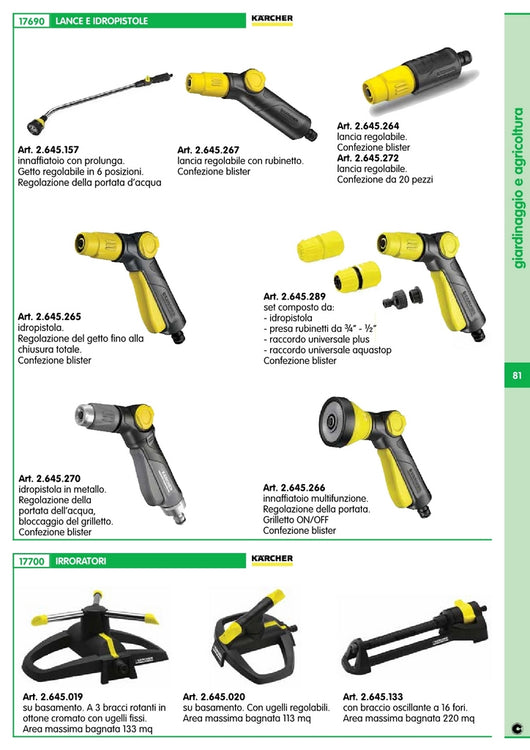 17690 LANCE E IDROPISTOLE

KÄRCHER

Art. 2.645.157
innaffiatoio con prolunga.
Getto regolabile in 6 posizioni.
Regolazione della portata d'acqua

Art. 2.645.267
lancia regolabile con rubinetto.
Confezione blister

Art. 2.645.264
lancia regolabile.
Confezione blister
Art. 2.645.272
lancia regolabile.
Confezione da 20 pezzi

Art. 2.645.265
idropistola.
Regolazione del getto fino alla chiusura totale.
Confezione blister

Art. 2.645.289
set composto da:
- idropistola
- presa rubinetti da ¾" - ½"
- raccordo universale plus
- raccordo universale aquastop
Confezione blister

Art. 2.645.270
idropistola in metallo.
Regolazione della portata dell'acqua, bloccaggio del grilletto.
Confezione blister

Art. 2.645.266
innaffiatoio multifunzione.
Regolazione della portata.
Grilletto ON/OFF
Confezione blister

17700 IRRORATORI

KÄRCHER

Art. 2.645.019
su basamento. A 3 bracci rotanti in ottone cromato con ugelli fissi.
Area massima bagnata 133 mq

Art. 2.645.020
su basamento. Con ugelli regolabili.
Area massima bagnata 113 mq

Art. 2.645.133
con braccio oscillante a 16 fori.
Area massima bagnata 220 mq

giardinaggio e agricoltura

81

C