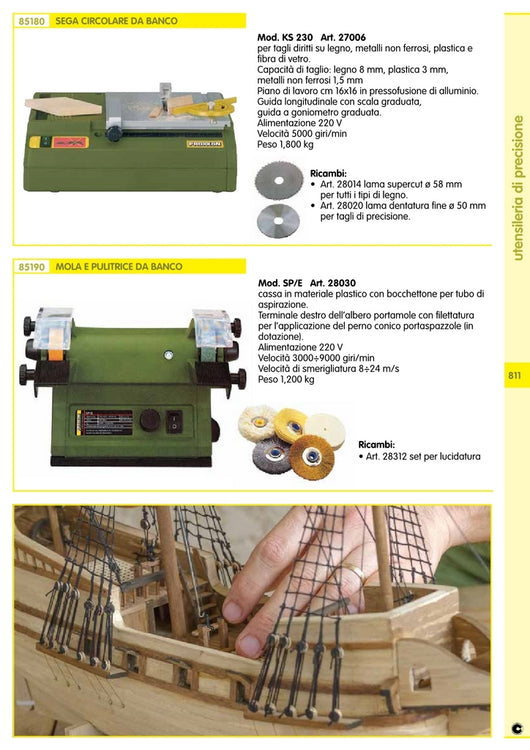 85180 SEGA CIRCOLARE DA BANCO

Mod. KS 230 Art. 27006
per tagli diritti su legno, metalli non ferrosi, plastica e fibra di vetro.
Capacità di taglio: legno 8 mm, plastica 3 mm, metalli non ferrosi 1,5 mm
Piano di lavoro cm 16x16 in pressofusione di alluminio.
Guida longitudinale con scala graduata, guida a goniometro graduata.
Alimentazione 220 V
Velocità 5000 giri/min
Peso 1,800 kg

PROXXON

Ricambi:
• Art. 28014 lama supercut ø 58 mm per tutti i tipi di legno.
• Art. 28020 lama dentatura fine ø 50 mm per tagli di precisione.

85190 MOLA E PULITRICE DA BANCO

Mod. SP/E Art. 28030
cassa in materiale plastico con bocchettone per tubo di aspirazione.
Terminale destro dell'albero portamole con filettatura per l'applicazione del perno conico portaspazzole (in dotazione).
Alimentazione 220 V
Velocità 3000÷9000 giri/min
Velocità di smerigliatura 8÷24 m/s
Peso 1,200 kg

Ricambi:
• Art. 28312 set per lucidatura

utensileria di precisione

811