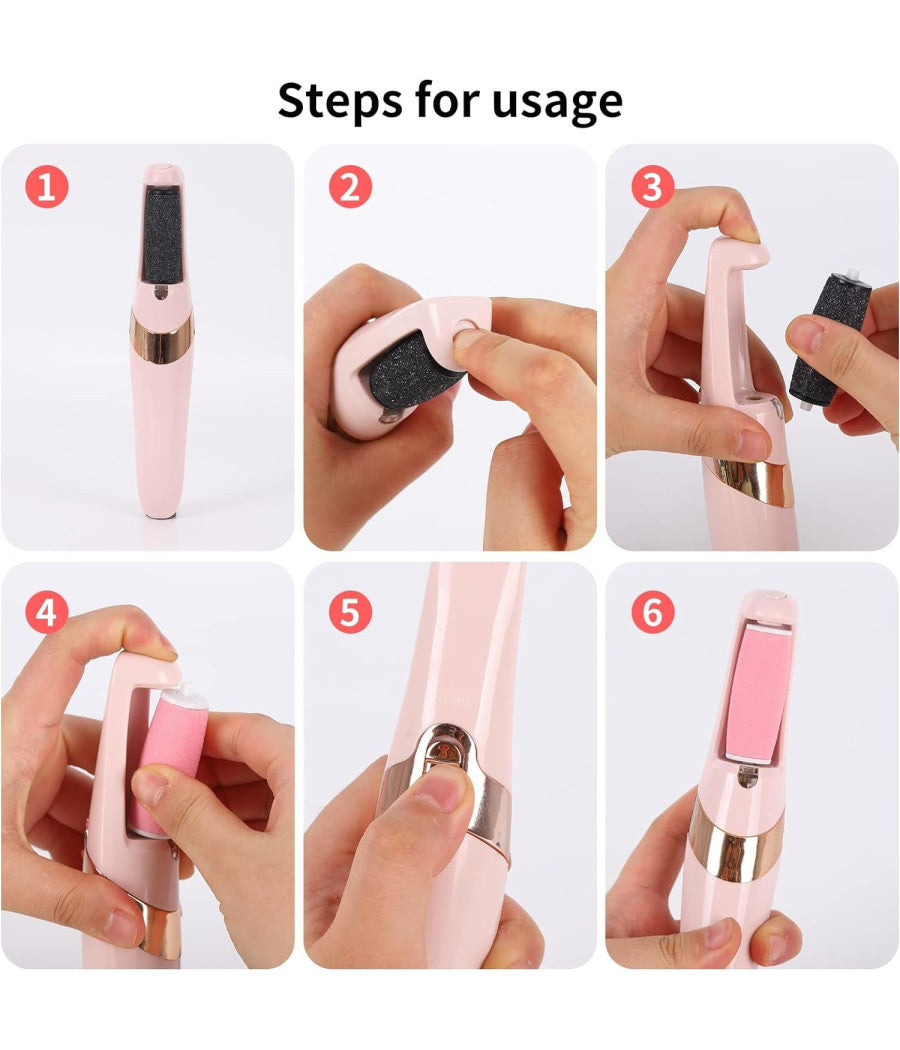 Steps for usage

1

2

3

4

5

6