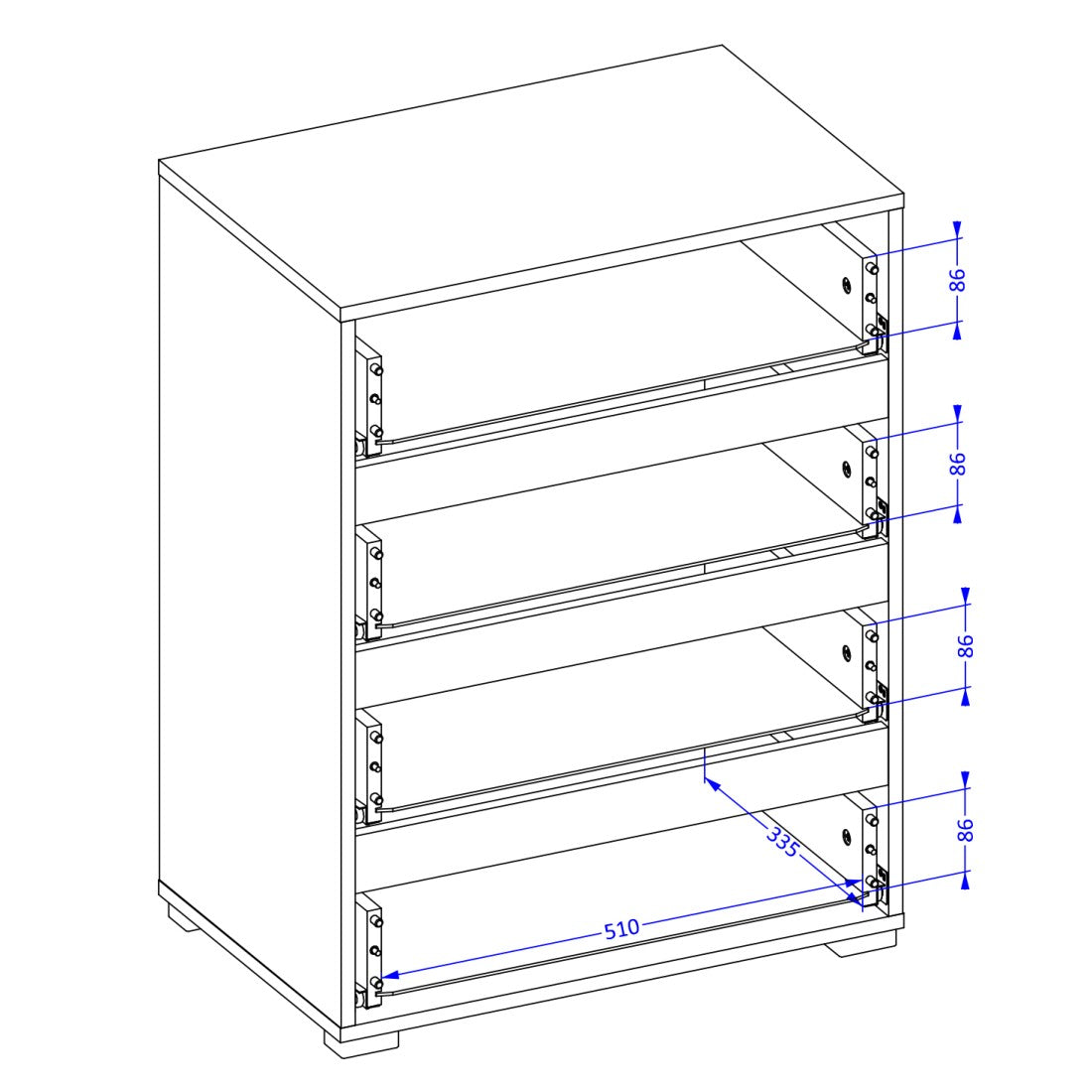 86
86
86
86
335
510