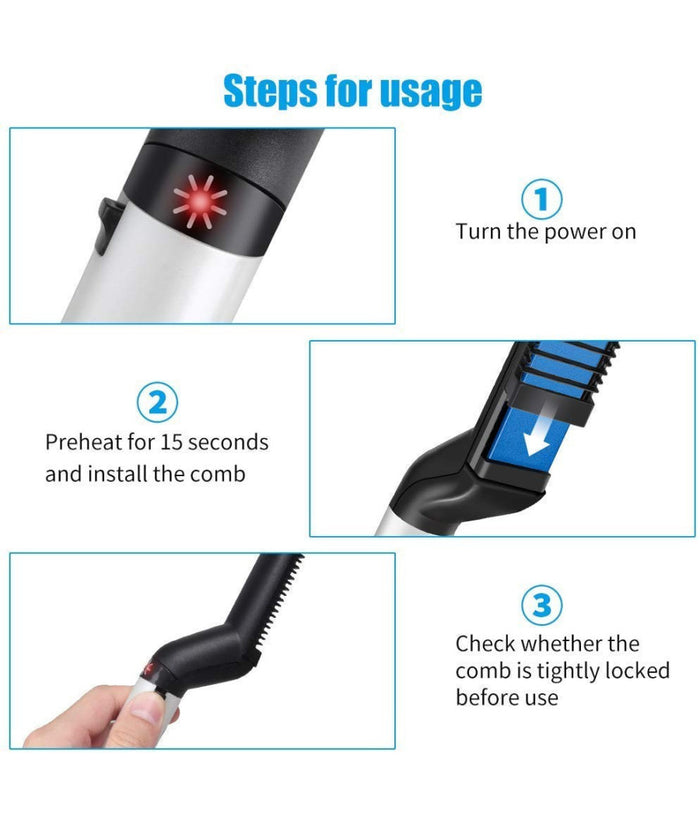 Steps for usage

1
Turn the power on

2
Preheat for 15 seconds and install the comb

3
Check whether the comb is tightly locked before use