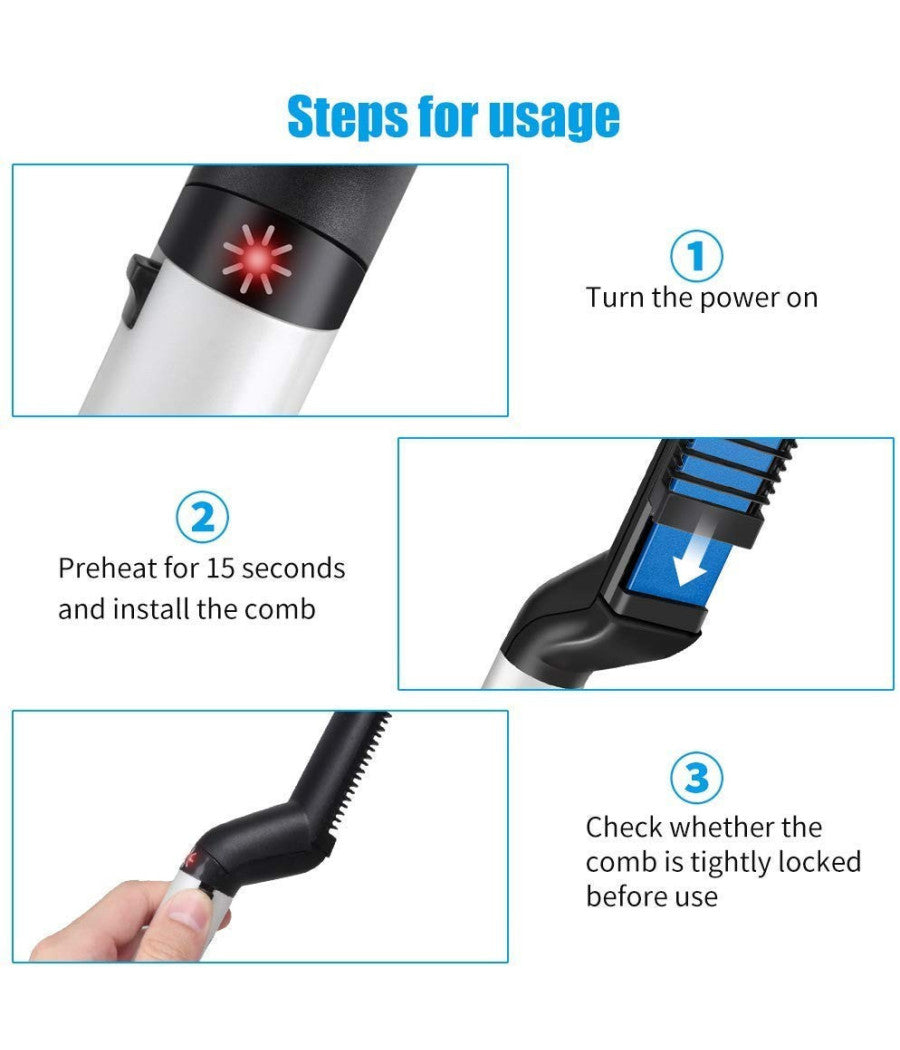 Steps for usage

1
Turn the power on

2
Preheat for 15 seconds and install the comb

3
Check whether the comb is tightly locked before use