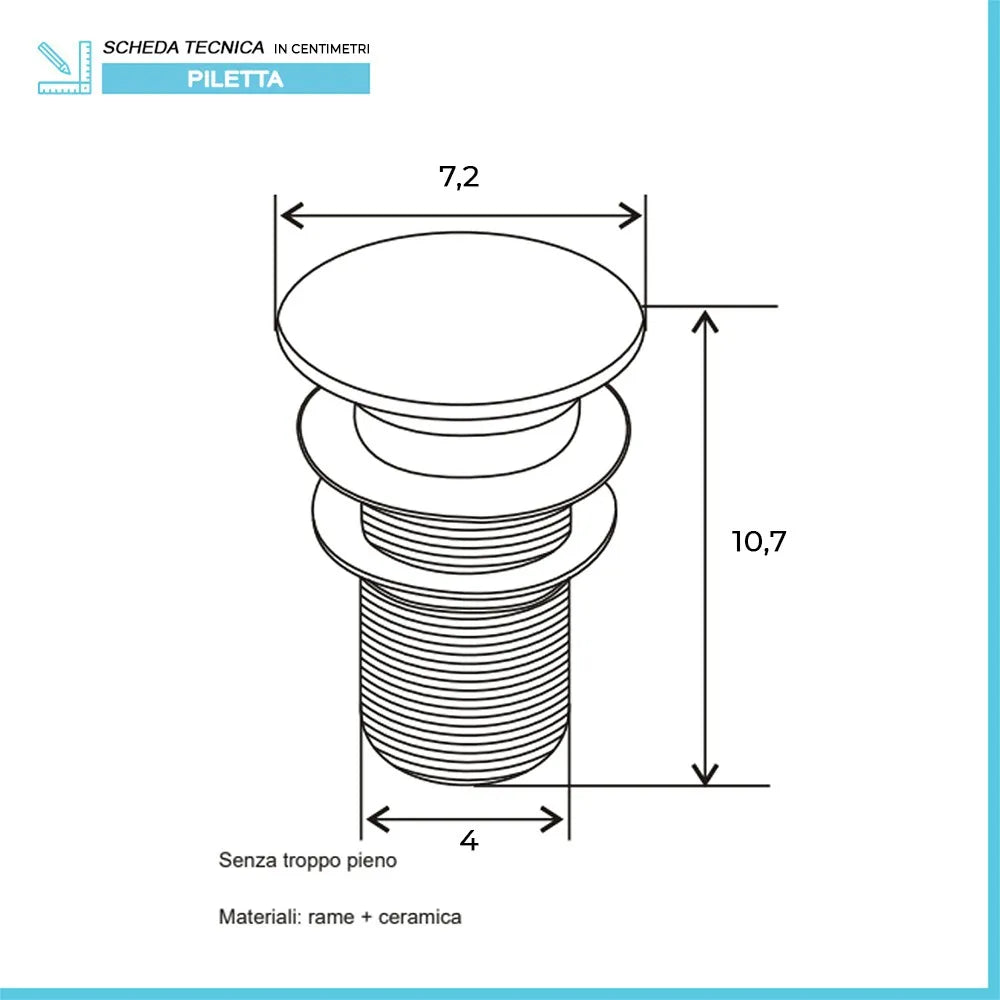 SCHEDA TECNICA IN CENTIMETRI
PILETTA

7,2

10,7

4

Senza troppo pieno

Materiali: rame + ceramica