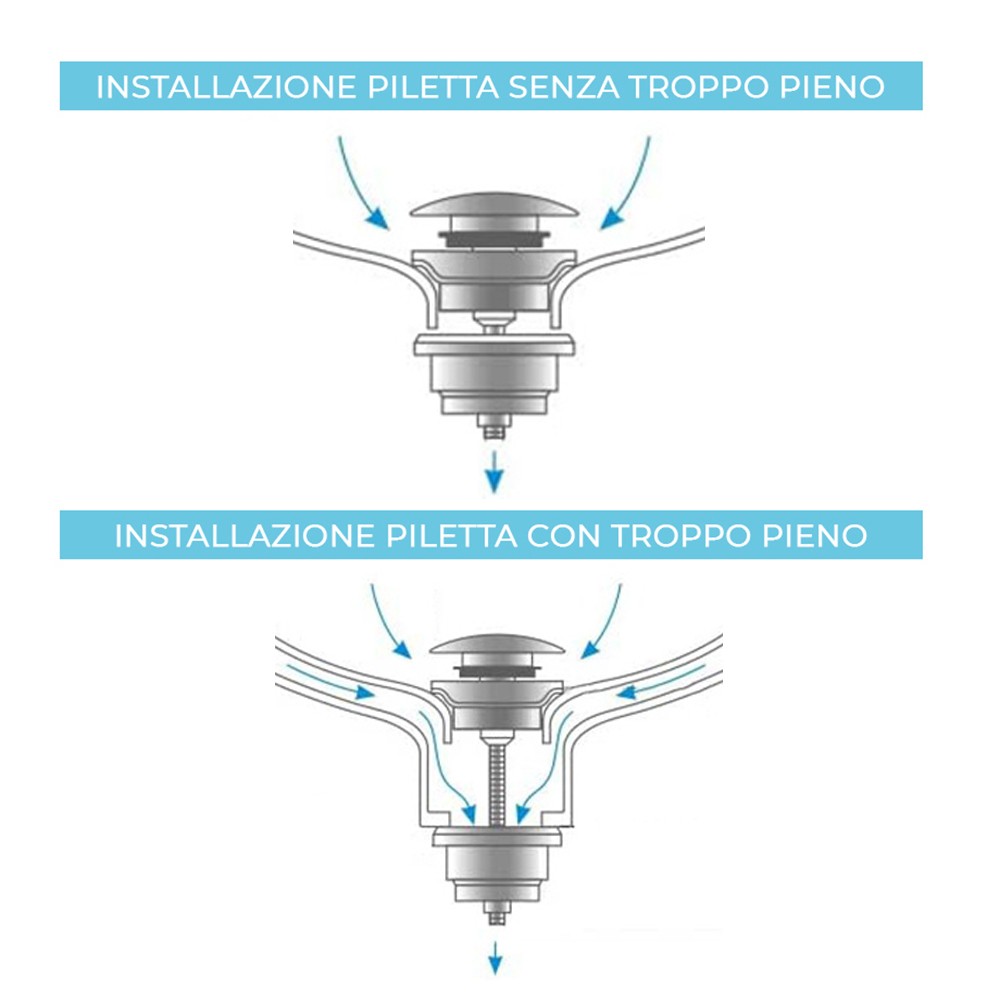 INSTALLAZIONE PILETTA SENZA TROPPO PIENO

INSTALLAZIONE PILETTA CON TROPPO PIENO