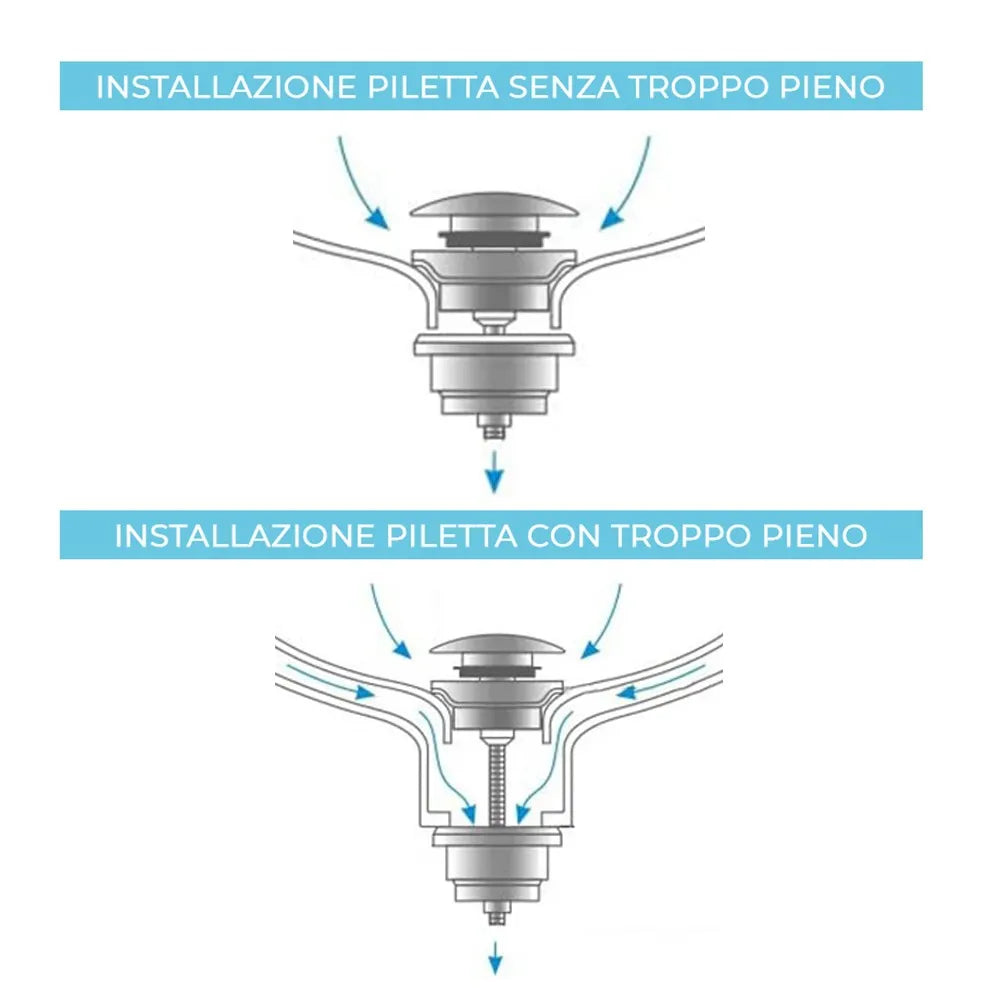 INSTALLAZIONE PILETTA SENZA TROPPO PIENO

INSTALLAZIONE PILETTA CON TROPPO PIENO