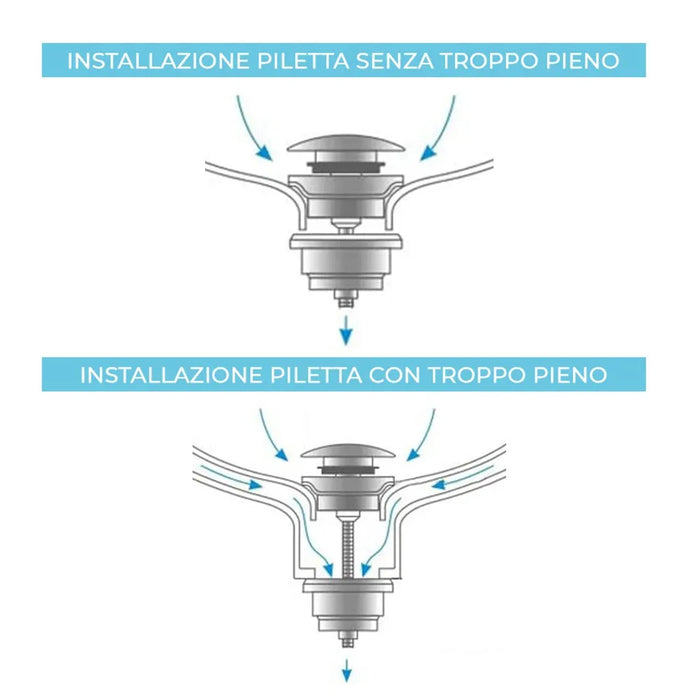 INSTALLAZIONE PILETTA SENZA TROPPO PIENO

INSTALLAZIONE PILETTA CON TROPPO PIENO