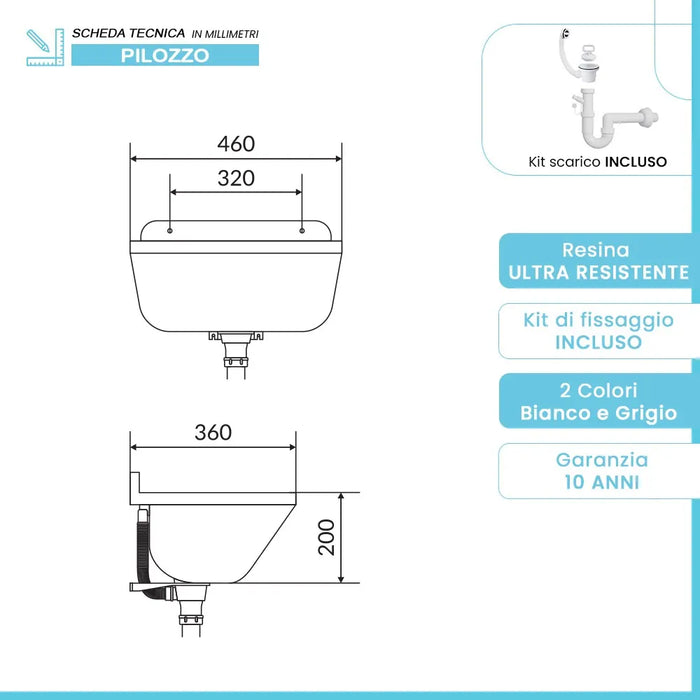 SCHEDA TECNICA IN MILLIMETRI
PILOZZO

460
320

360
200

Kit scarico INCLUSO

Resina
ULTRA RESISTENTE

Kit di fissaggio
INCLUSO

2 Colori
Bianco e Grigio

Garanzia
10 ANNI