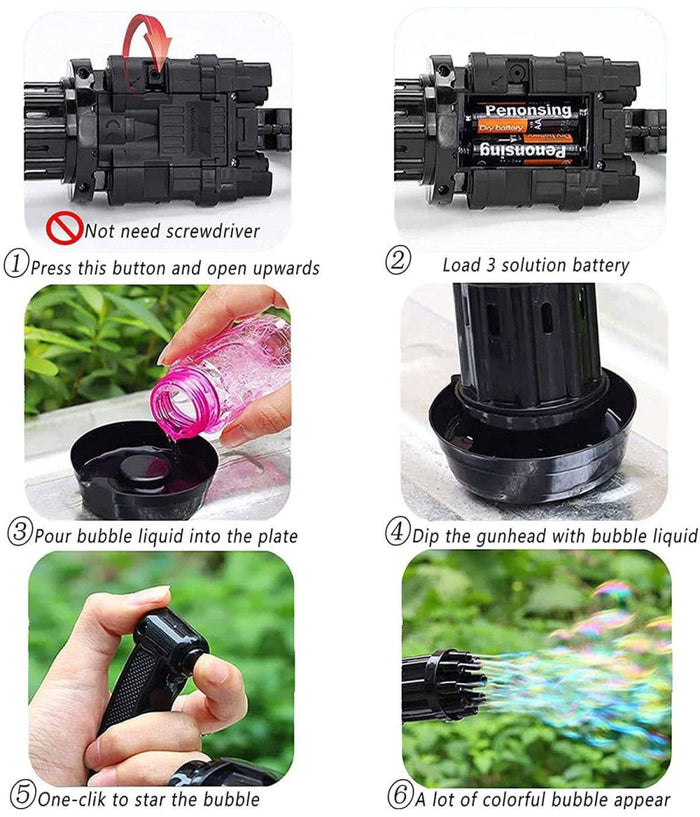 Not need screwdriver

①Press this button and open upwards

Penonsing
Dry battery AA
Penonsing

② Load 3 solution battery

③Pour bubble liquid into the plate

④Dip the gunhead with bubble liquid

⑤One-clik to star the bubble

⑥A lot of colorful bubble appear