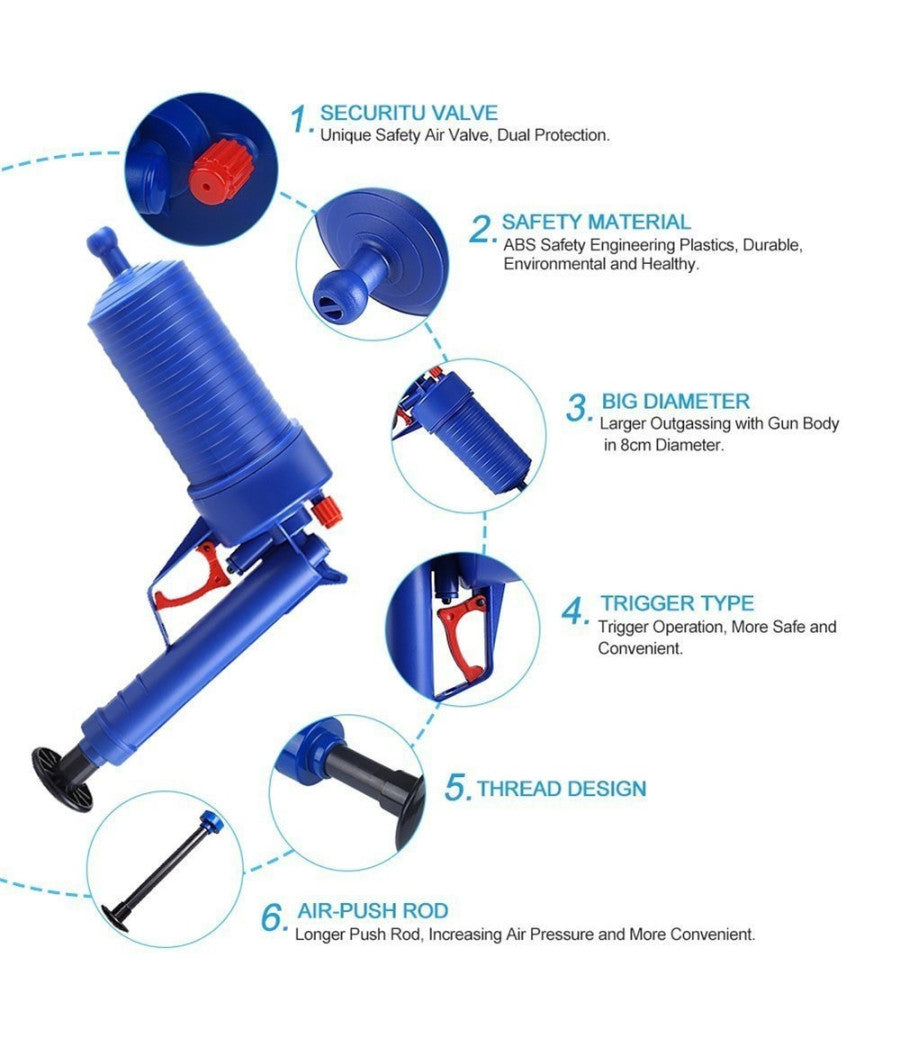 1. SECURITU VALVE
Unique Safety Air Valve, Dual Protection.

2. SAFETY MATERIAL
ABS Safety Engineering Plastics, Durable, Environmental and Healthy.

3. BIG DIAMETER
Larger Outgassing with Gun Body in 8cm Diameter.

4. TRIGGER TYPE
Trigger Operation, More Safe and Convenient.

5. THREAD DESIGN

6. AIR-PUSH ROD
Longer Push Rod, Increasing Air Pressure and More Convenient.