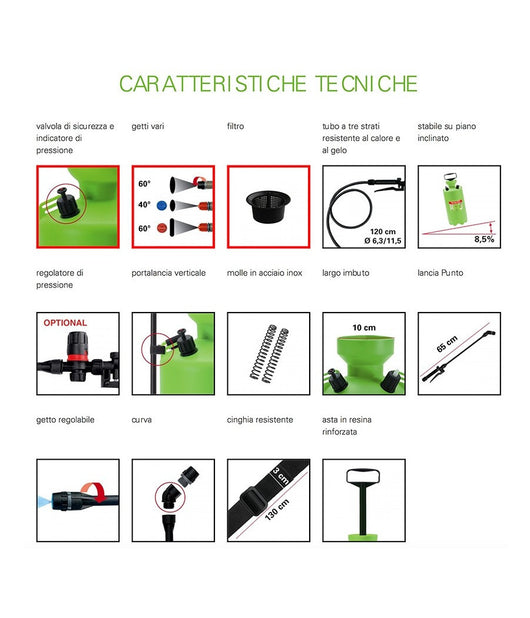 CARATTERISTICHE TECNICHE

valvola di sicurezza e indicatore di pressione

getti vari

60°
40°
60°

filtro

tubo a tre strati resistente al calore e al gelo

120 cm
Ø 6,3/11,5

stabile su piano inclinato

8,5%

regolatore di pressione

OPTIONAL

portalancia verticale

molle in acciaio inox

largo imbuto

10 cm

lancia Punto

65 cm

getto regolabile

curva

cinghia resistente

3 cm
130 cm

asta in resina rinforzata