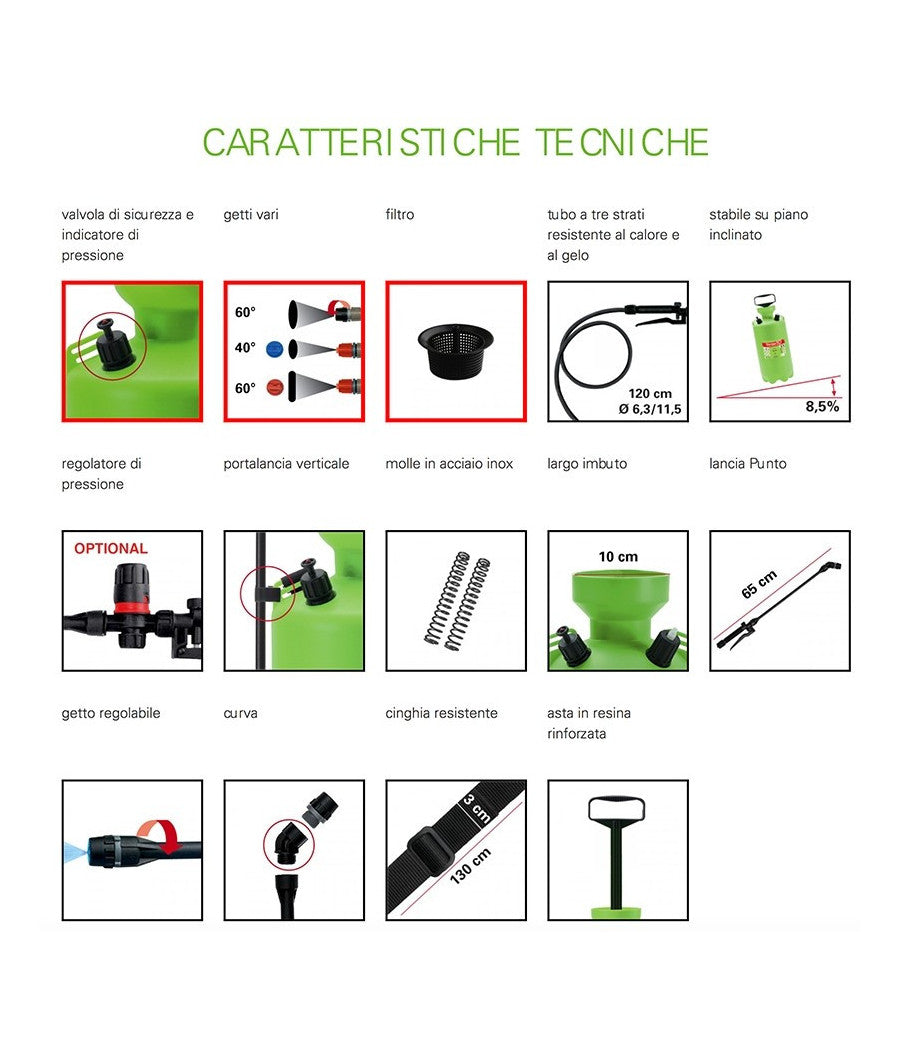 CARATTERISTICHE TECNICHE

valvola di sicurezza e indicatore di pressione

getti vari

60°
40°
60°

filtro

tubo a tre strati resistente al calore e al gelo

120 cm
Ø 6,3/11,5

stabile su piano inclinato

8,5%

regolatore di pressione

OPTIONAL

portalancia verticale

molle in acciaio inox

largo imbuto

10 cm

lancia Punto

65 cm

getto regolabile

curva

cinghia resistente

3 cm
130 cm

asta in resina rinforzata